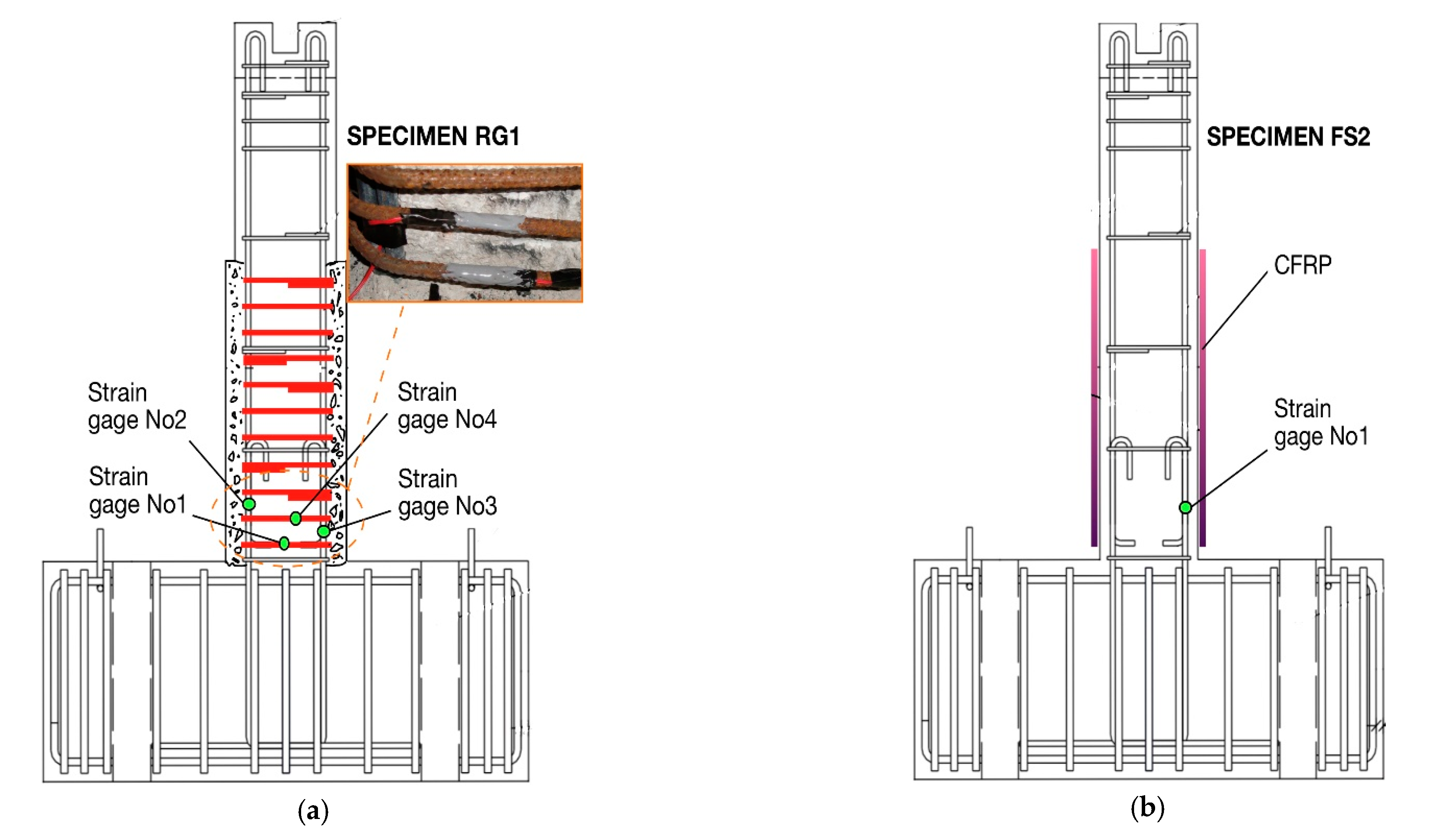 SPECIMEN RG1

Strain gage No2

Strain gage No4

Strain gage No1

Strain gage No3

(a)

SPECIMEN FS2

CFRP

Strain gage No1

(b)