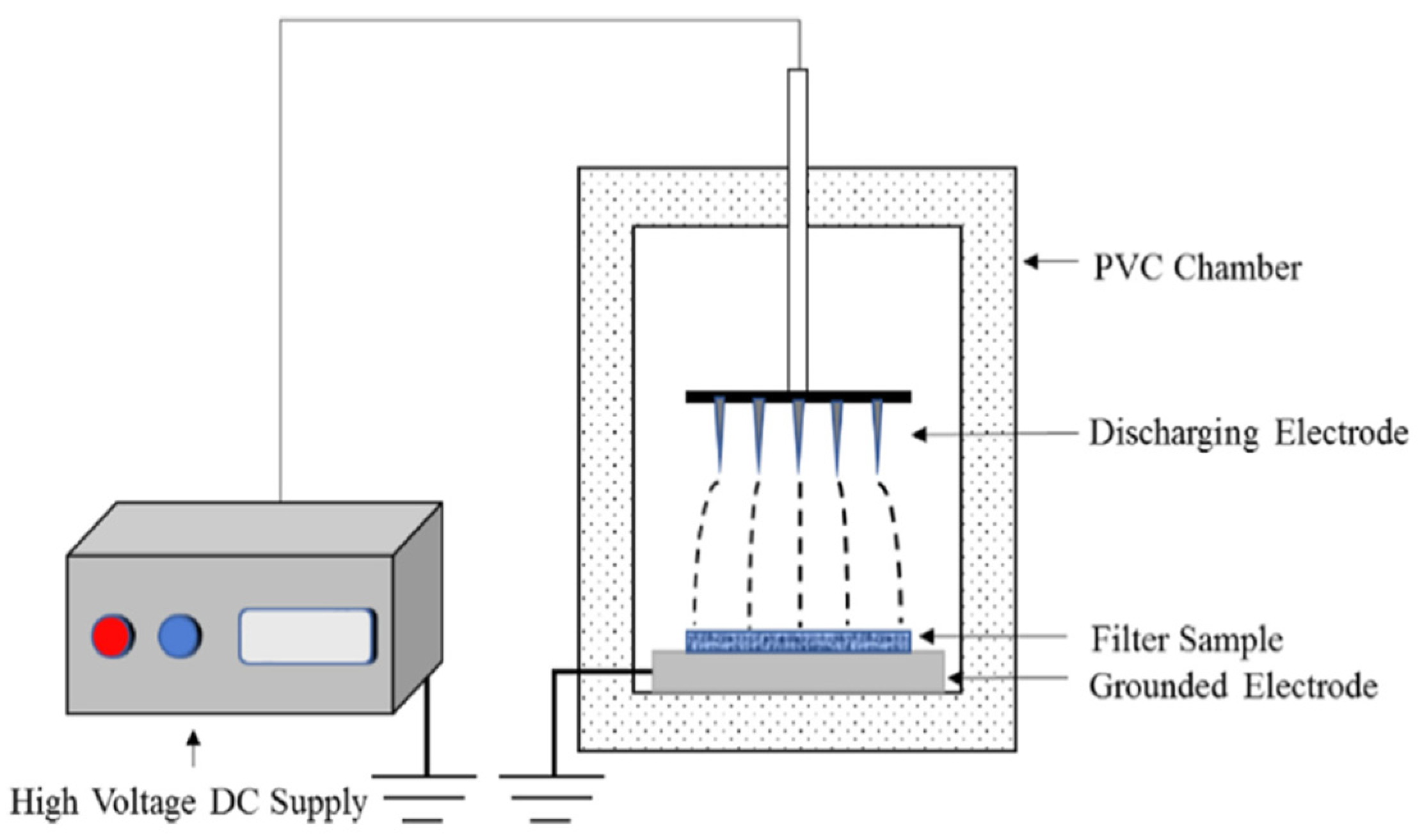 PVC Chamber

Discharging Electrode

Filter Sample

Grounded Electrode

High Voltage DC Supply