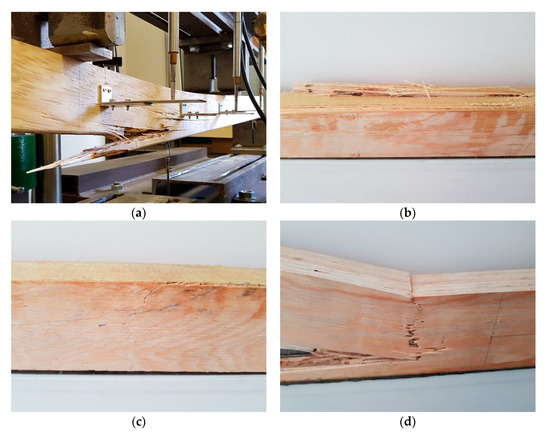 (a)

(b)

(c)

(d)