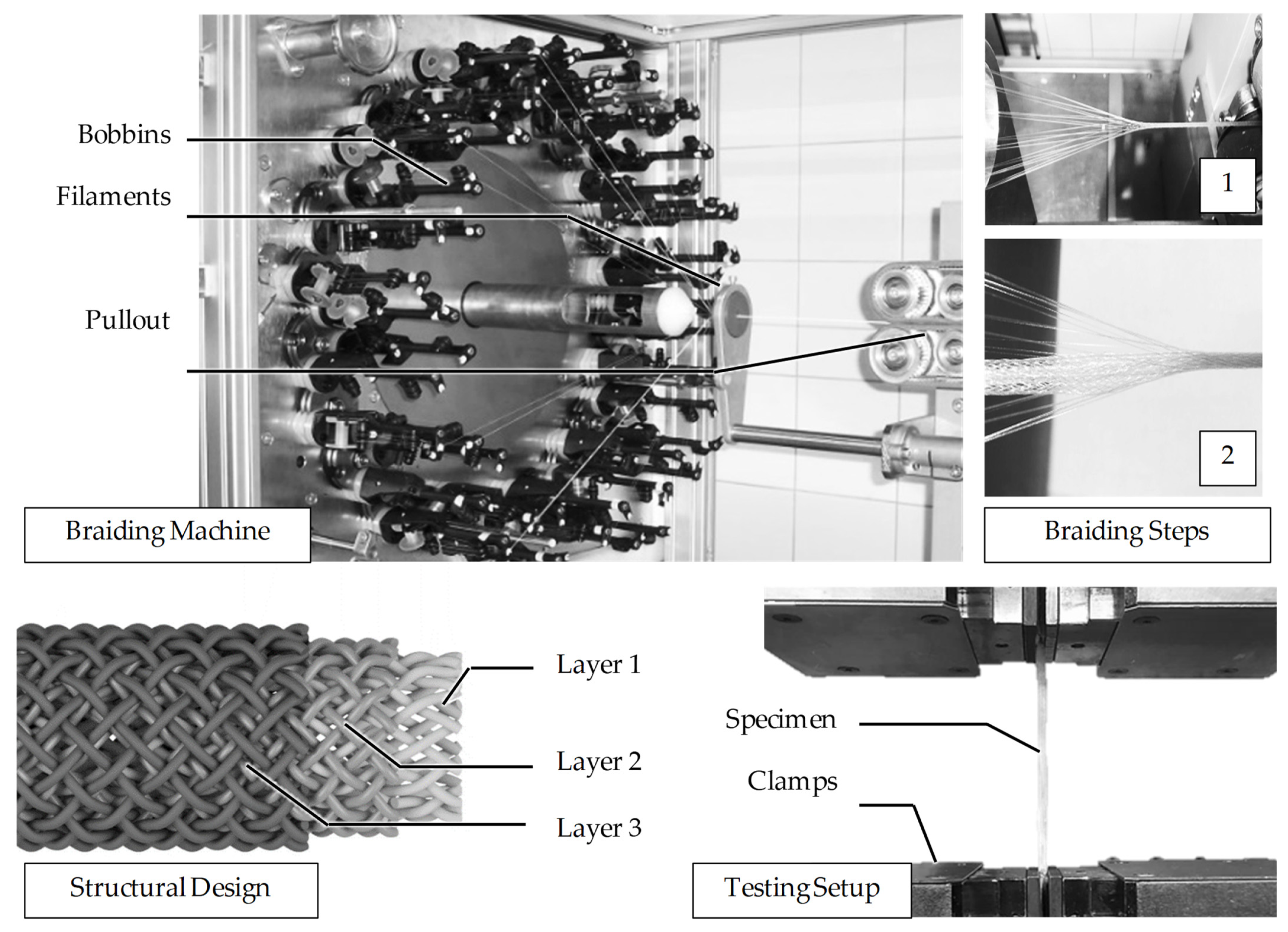 Bobbins

Filaments

Pullout

Braiding Machine

1

2

Braiding Steps

Layer 1

Layer 2

Layer 3

Structural Design

Specimen

Clamps

Testing Setup