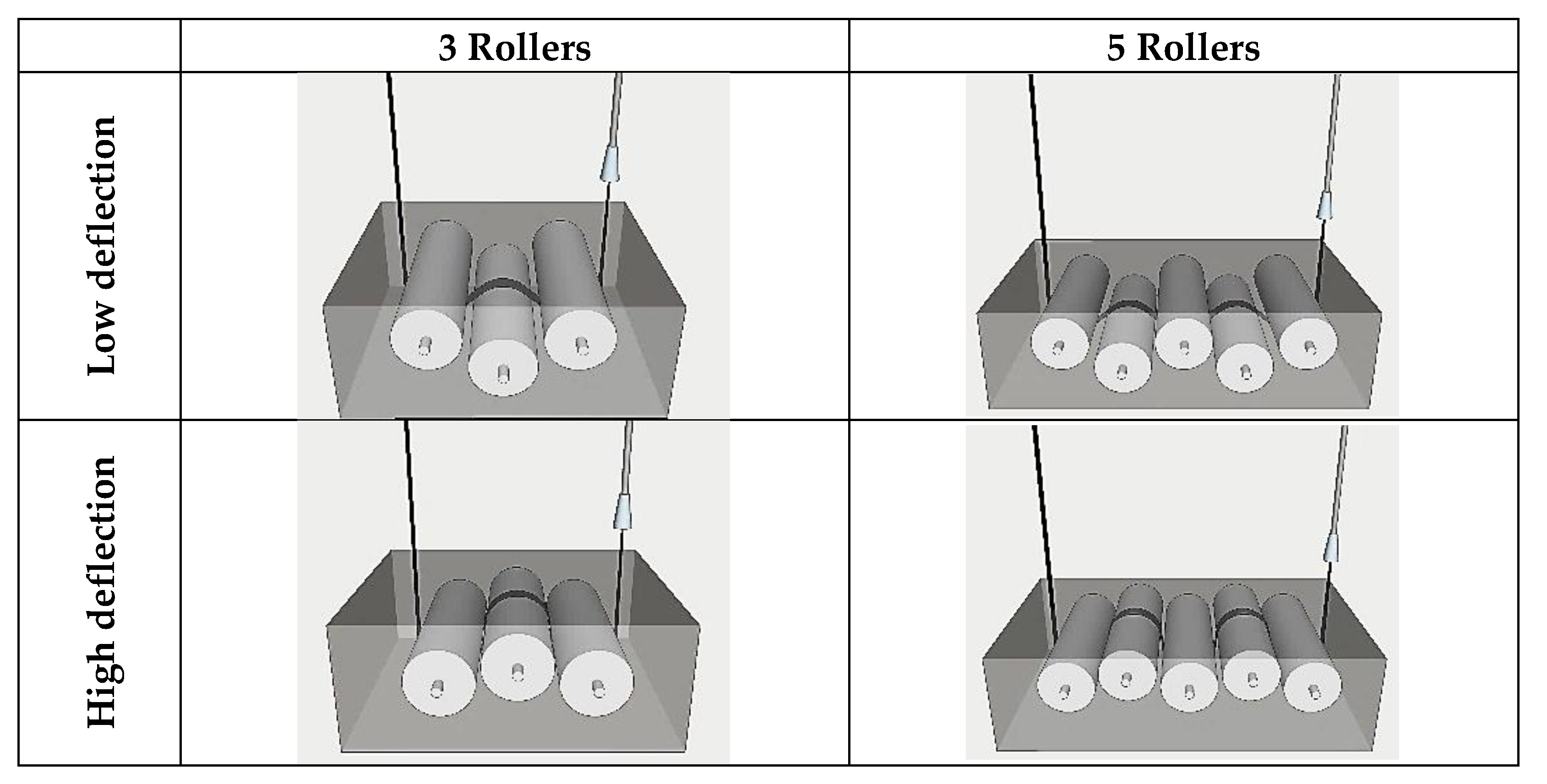 |  | 3 Rollers | 5 Rollers |
|---|---|---|
| Low deflection |  |  |
| High deflection |  |  |