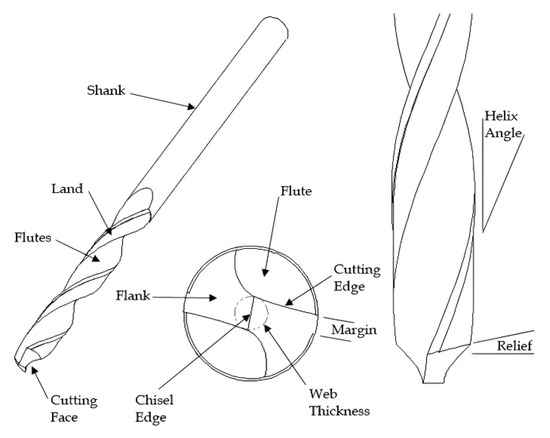 Shank

Land

Flutes

Cutting Face

Flute

Flank

Cutting Edge

Margin

Chisel Edge

Web Thickness

Helix Angle

Relief