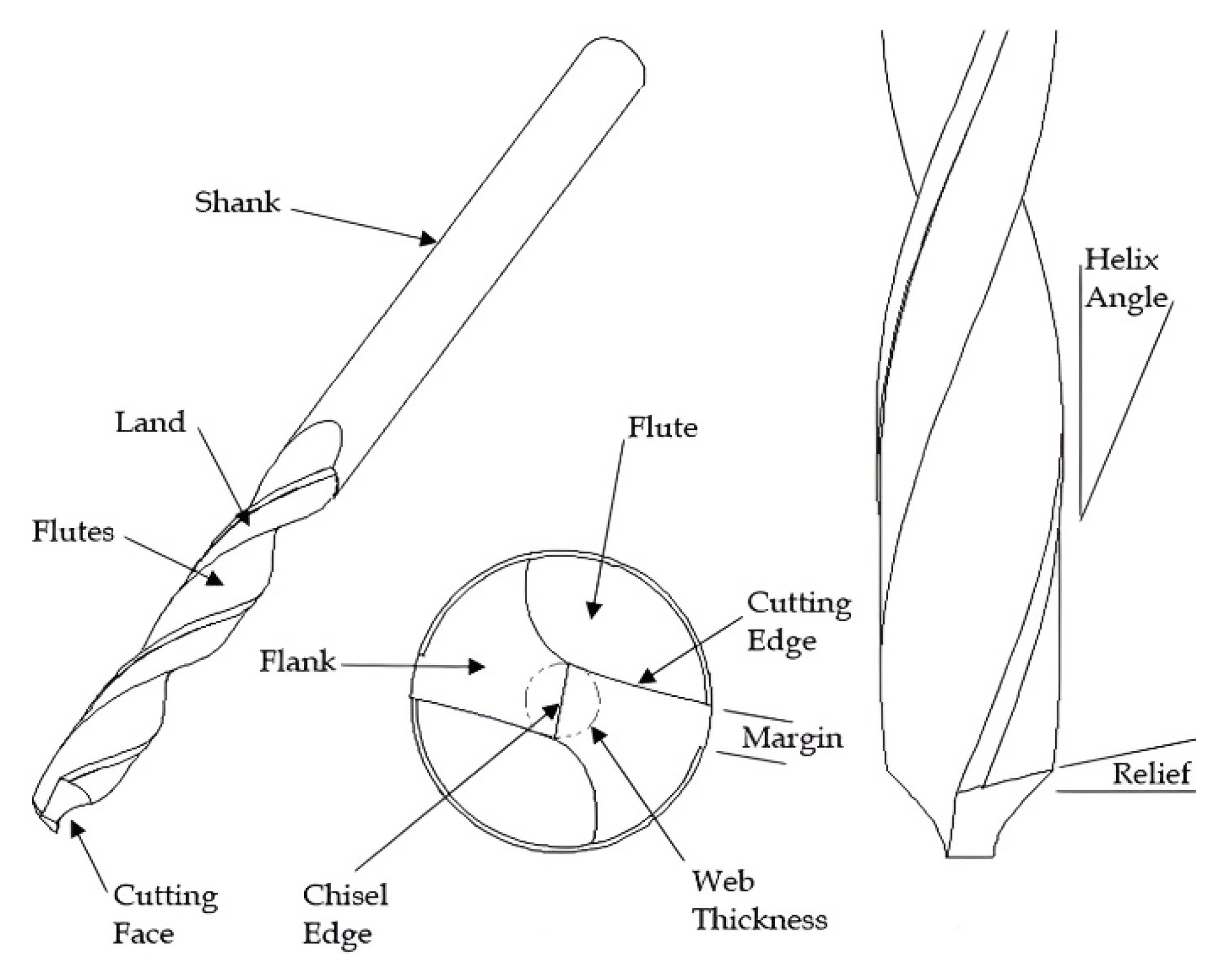 Shank

Land

Flutes

Cutting Face

Flute

Flank

Cutting Edge

Margin

Chisel Edge

Web Thickness

Helix Angle

Relief