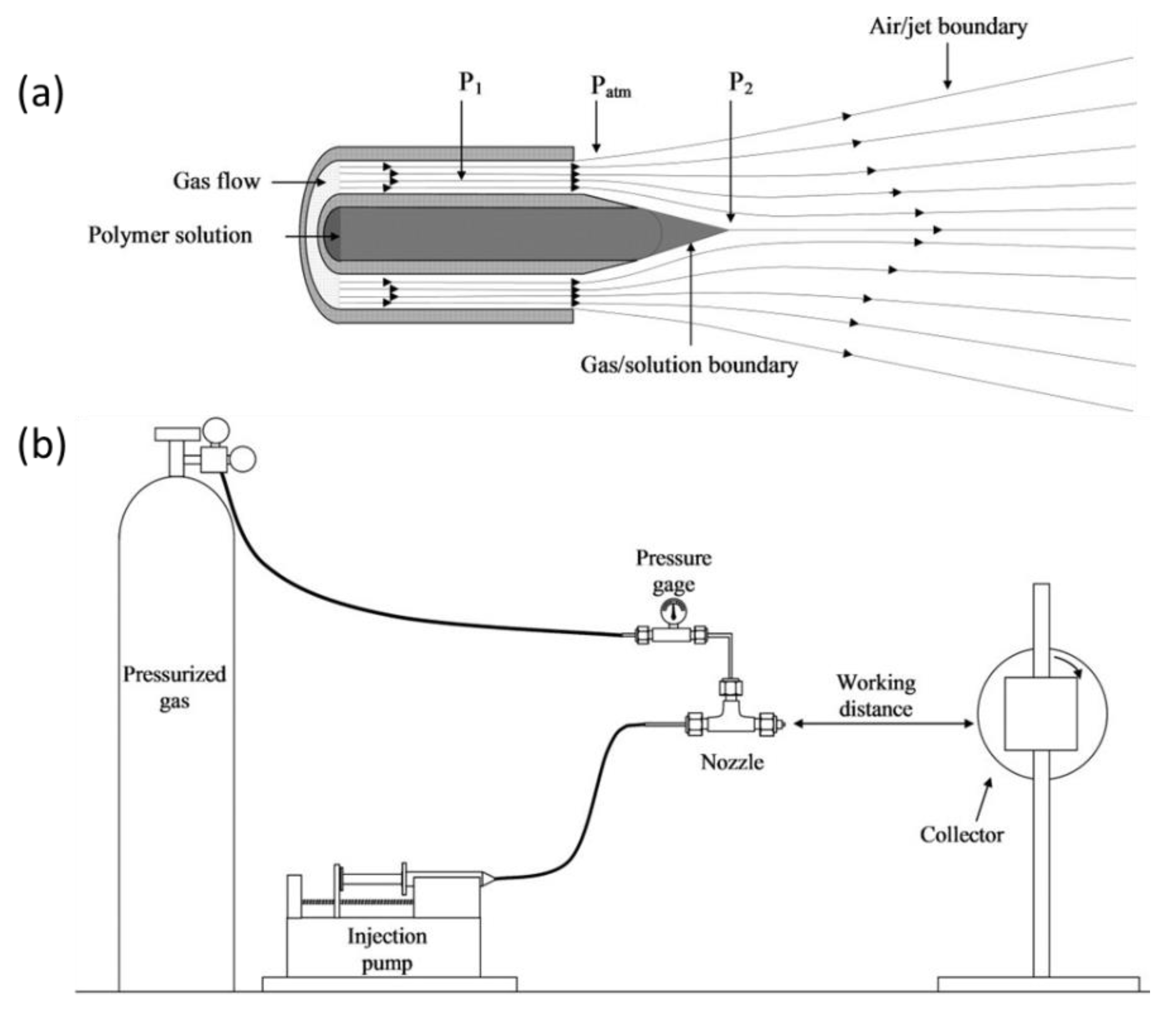 (a)

Air/jet boundary

$P_1$

$P_{atm}$

$P_2$

Gas flow

Polymer solution

Gas/solution boundary

(b)

Pressure gage

Pressurized gas

Working distance

Nozzle

Collector

Injection pump