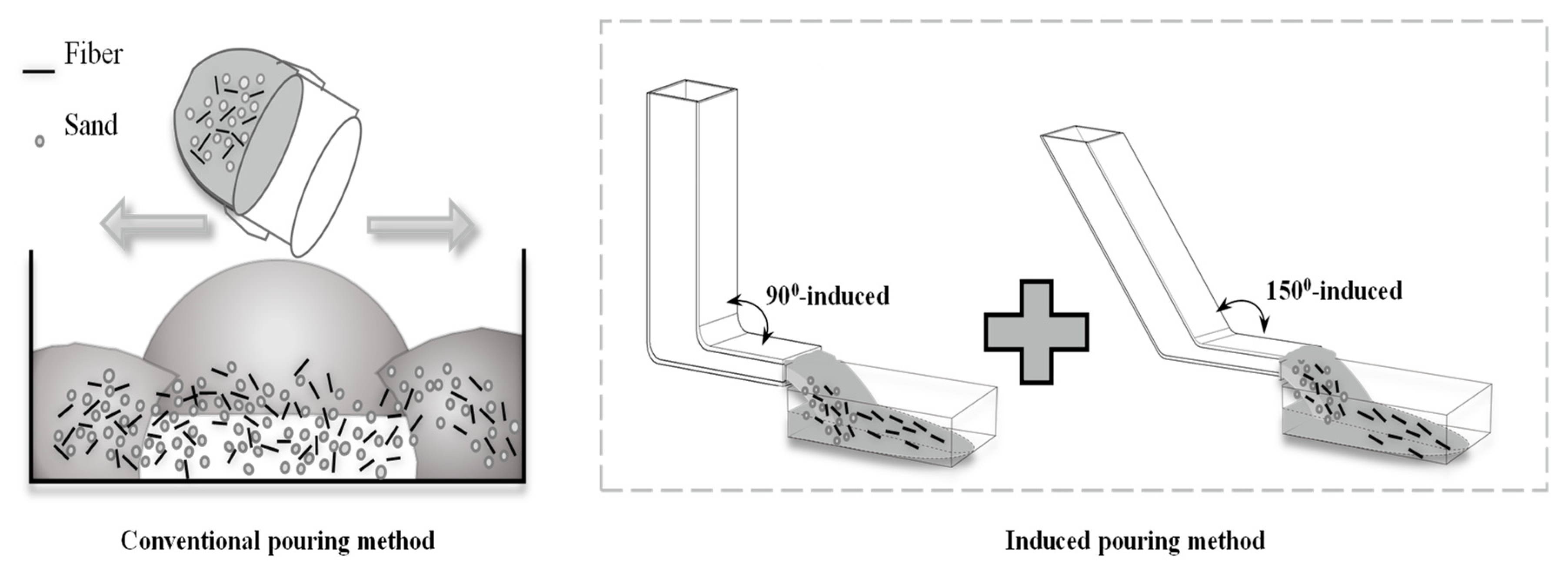 Fiber

Sand

$90^0$-induced

$150^0$-induced

Conventional pouring method

Induced pouring method