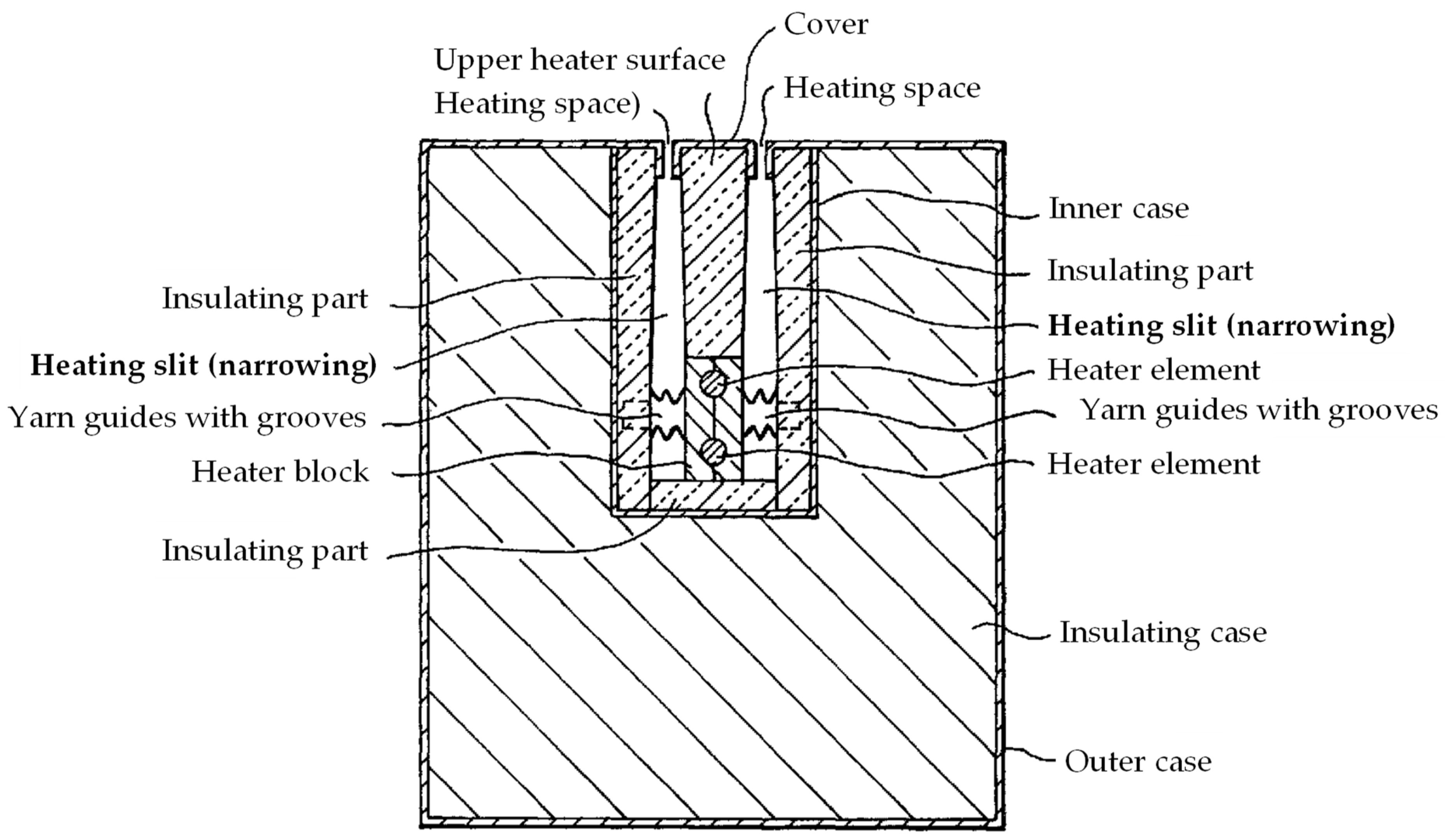 Cover
Upper heater surface
Heating space)
Heating space
Inner case
Insulating part
Insulating part
Heating slit (narrowing)
Heating slit (narrowing)
Heater element
Yarn guides with grooves
Yarn guides with grooves
Heater block
Heater element
Insulating part
Insulating case
Outer case