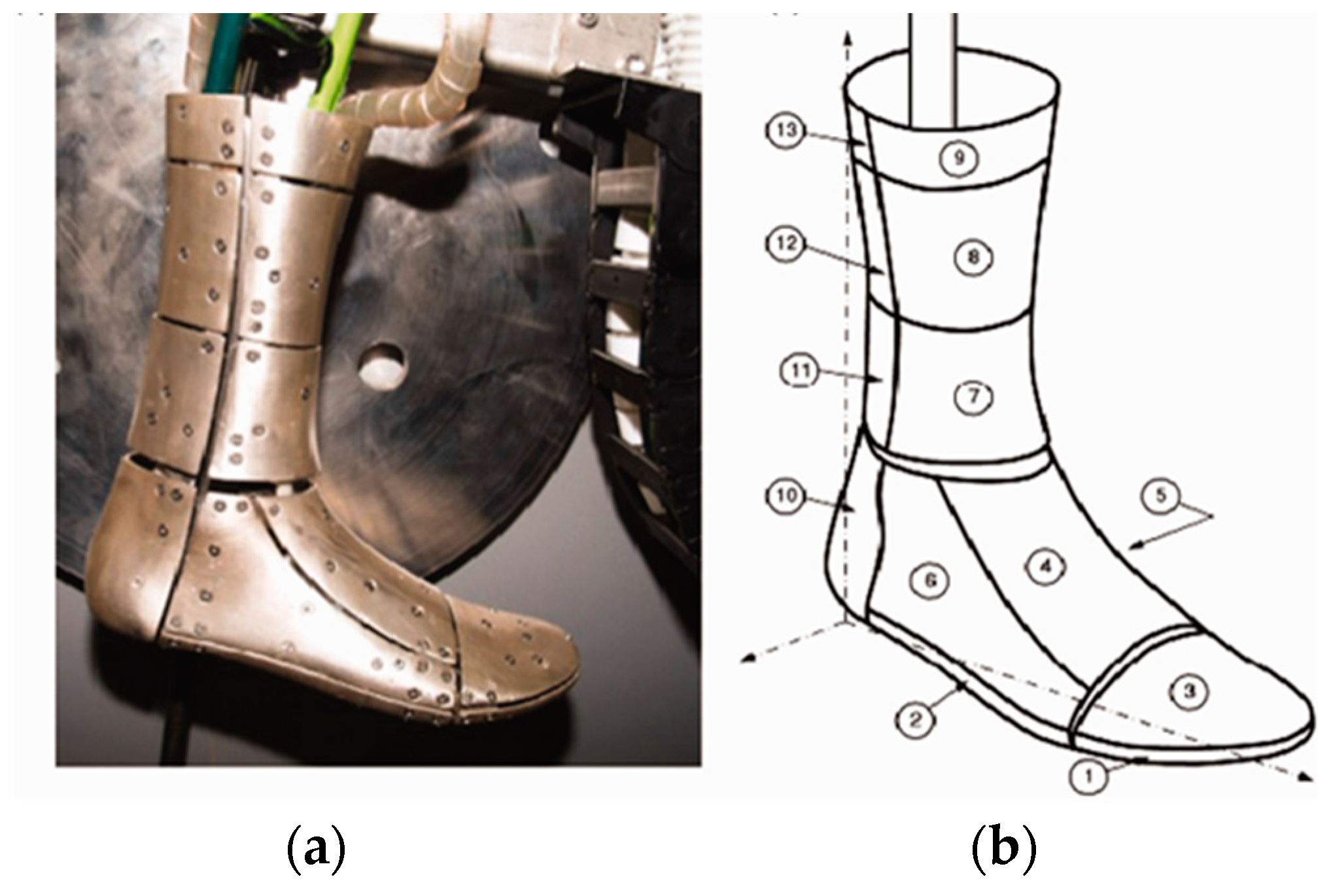 13
9
12
8
11
7
10
5
6
4
3
2
1

(a)

(b)