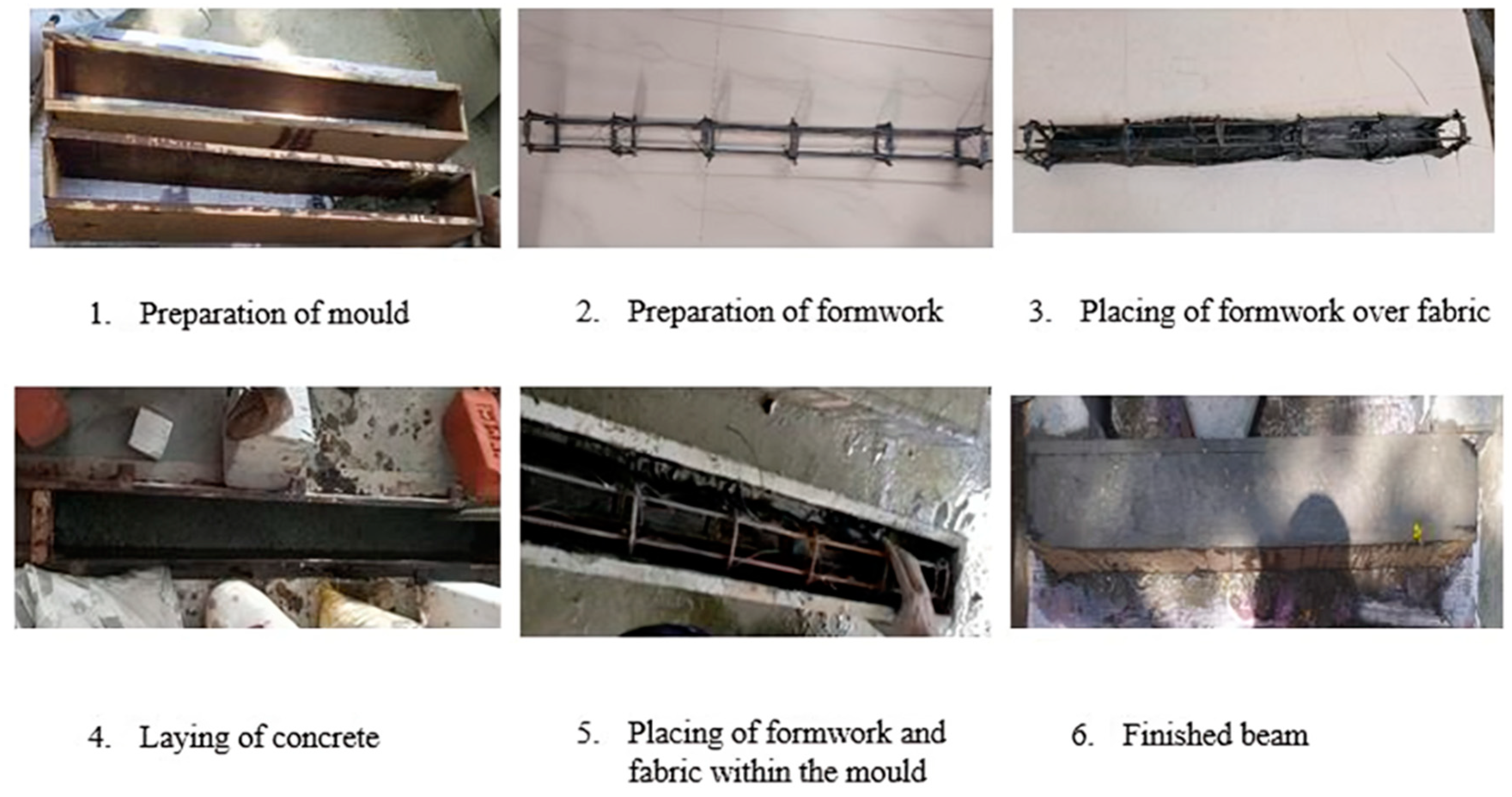 1. Preparation of mould

2. Preparation of formwork

3. Placing of formwork over fabric

4. Laying of concrete

5. Placing of formwork and fabric within the mould

6. Finished beam