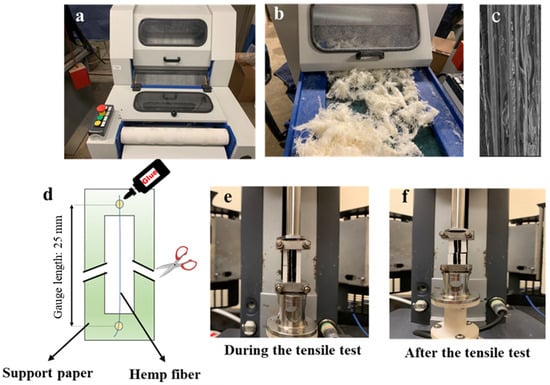 a

b

c

d

Glue

Gauge length: 25 mm

Support paper

Hemp fiber

e

During the tensile test

f

After the tensile test