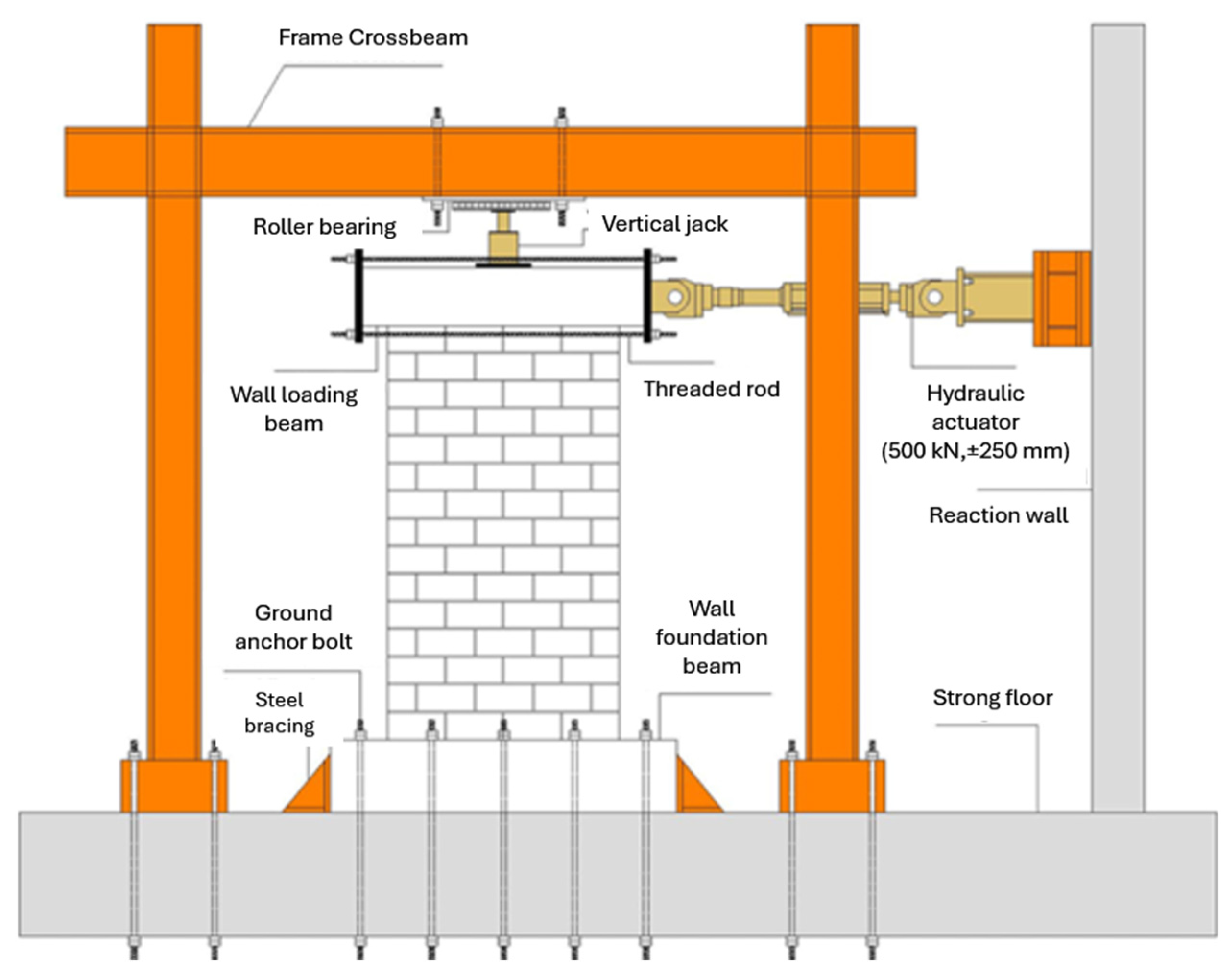 Frame Crossbeam

Roller bearing

Vertical jack

Wall loading beam

Threaded rod

Hydraulic actuator (500 kN,±250 mm)

Reaction wall

Ground anchor bolt

Wall foundation beam

Steel bracing

Strong floor