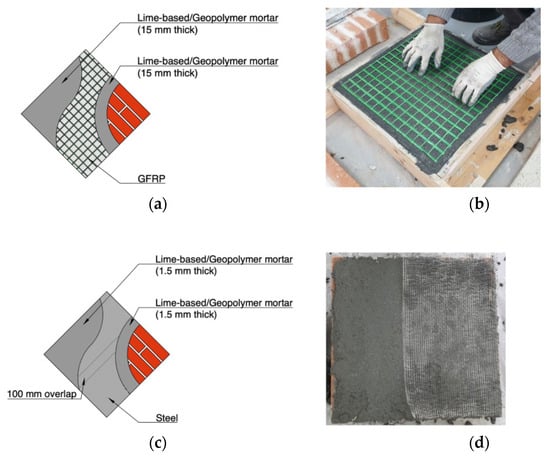 Lime-based/Geopolymer mortar (15 mm thick)

Lime-based/Geopolymer mortar (15 mm thick)

GFRP

(a)

(b)

Lime-based/Geopolymer mortar (1.5 mm thick)

Lime-based/Geopolymer mortar (1.5 mm thick)

100 mm overlap

Steel

(c)

(d)