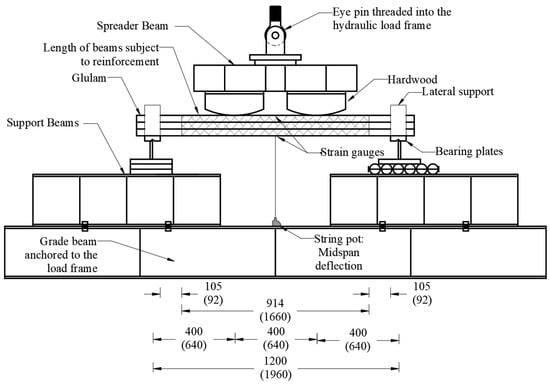 Eye pin threaded into the hydraulic load frame

Spreader Beam

Length of beams subject to reinforcement

Glulam

Hardwood

Lateral support

Support Beams

Strain gauges

Bearing plates

Grade beam anchored to the load frame

String pot: Midspan deflection

105
(92)

105
(92)

914
(1660)

400
(640)

400
(640)

400
(640)

1200
(1960)