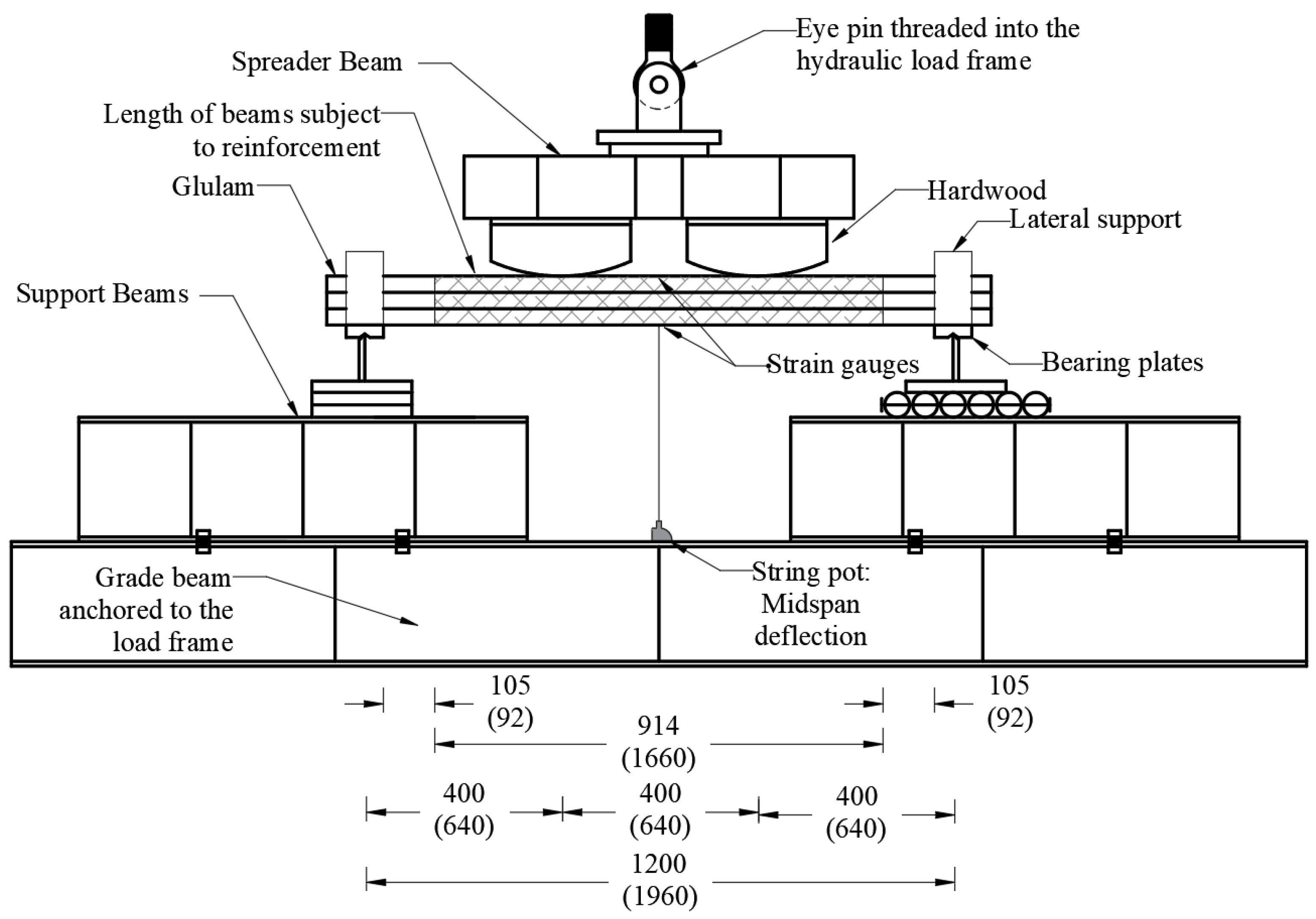 Eye pin threaded into the hydraulic load frame

Spreader Beam

Length of beams subject to reinforcement

Glulam

Hardwood

Lateral support

Support Beams

Strain gauges

Bearing plates

Grade beam anchored to the load frame

String pot: Midspan deflection

105
(92)

105
(92)

914
(1660)

400
(640)

400
(640)

400
(640)

1200
(1960)