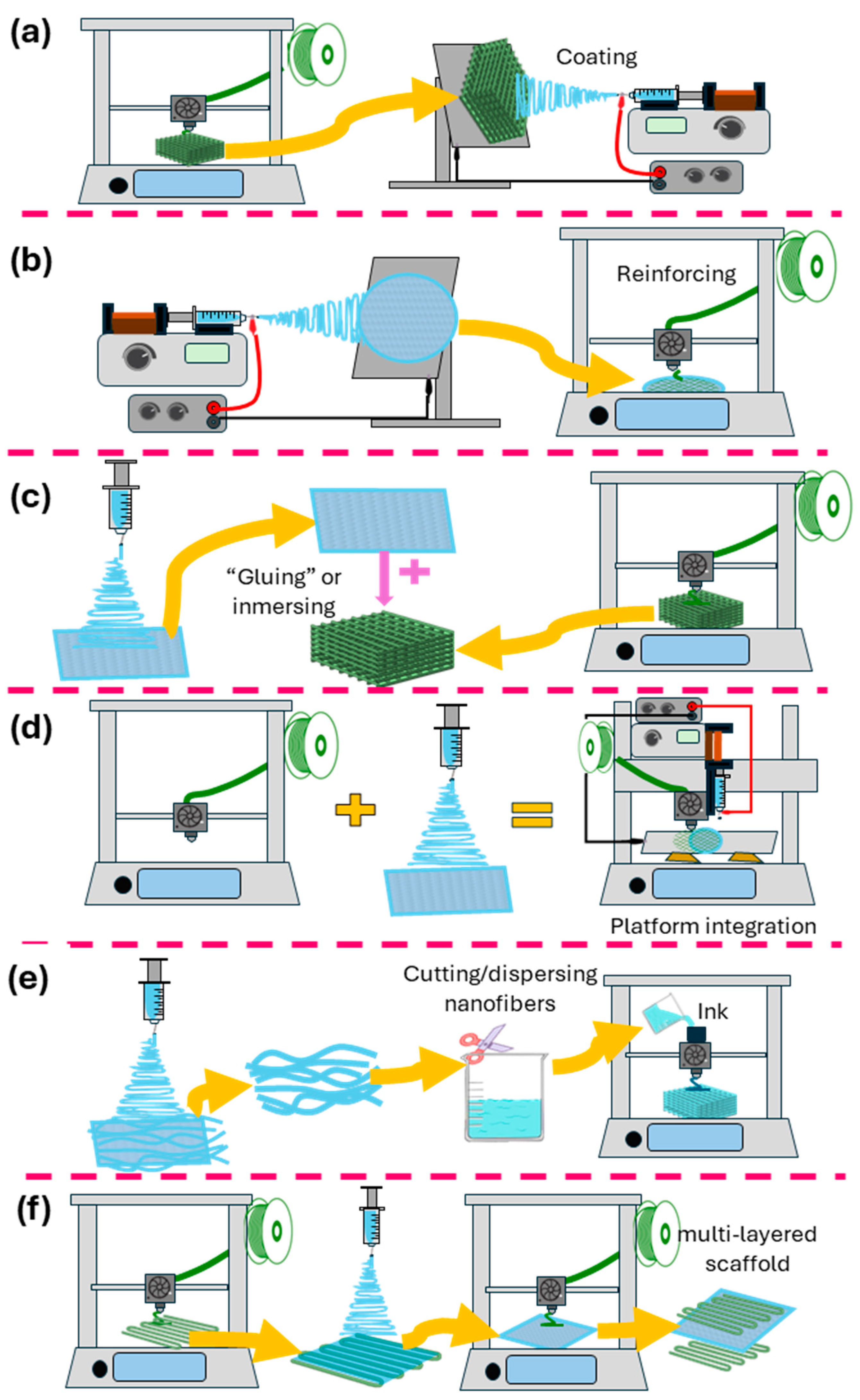 (a)

Coating

(b)

Reinforcing

(c)

“Gluing” or inmersing

(d)

Platform integration

(e)

Cutting/dispersing nanofibers

Ink

(f)

multi-layered scaffold