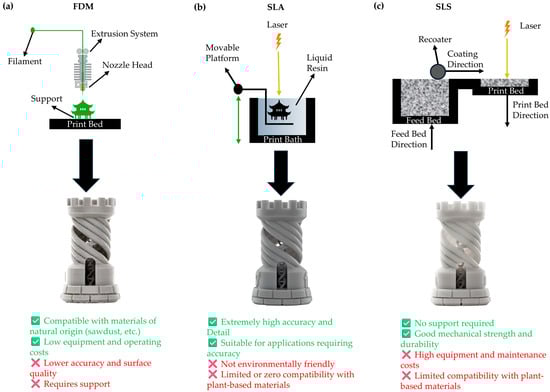 (a) FDM

Filament

Extrusion System

Nozzle Head

Support

Print Bed

✅ Compatible with materials of natural origin (sawdust, etc.)
✅ Low equipment and operating costs
❌ Lower accuracy and surface quality
❌ Requires support

(b) SLA

Laser

Movable Platform

Liquid Resin

Print Bath

✅ Extremely high accuracy and Detail
✅ Suitable for applications requiring accuracy
❌ Not environmentally friendly
❌ Limited or zero compatibility with plant-based materials

(c) SLS

Laser

Recoater

Coating Direction

Print Bed

Print Bed Direction

Feed Bed

Feed Bed Direction

✅ No support required
✅ Good mechanical strength and durability
❌ High equipment and maintenance costs
❌ Limited compatibility with plant-based materials