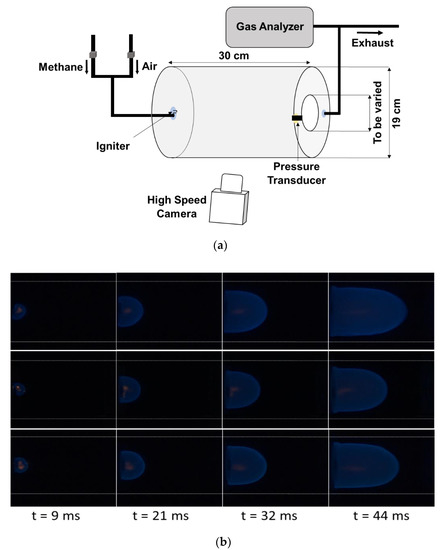 Gas Analyzer

Exhaust

Methane

Air

30 cm

To be varied

19 cm

Igniter

Pressure Transducer

High Speed Camera

(a)

t = 9 ms

t = 21 ms

t = 32 ms

t = 44 ms

(b)