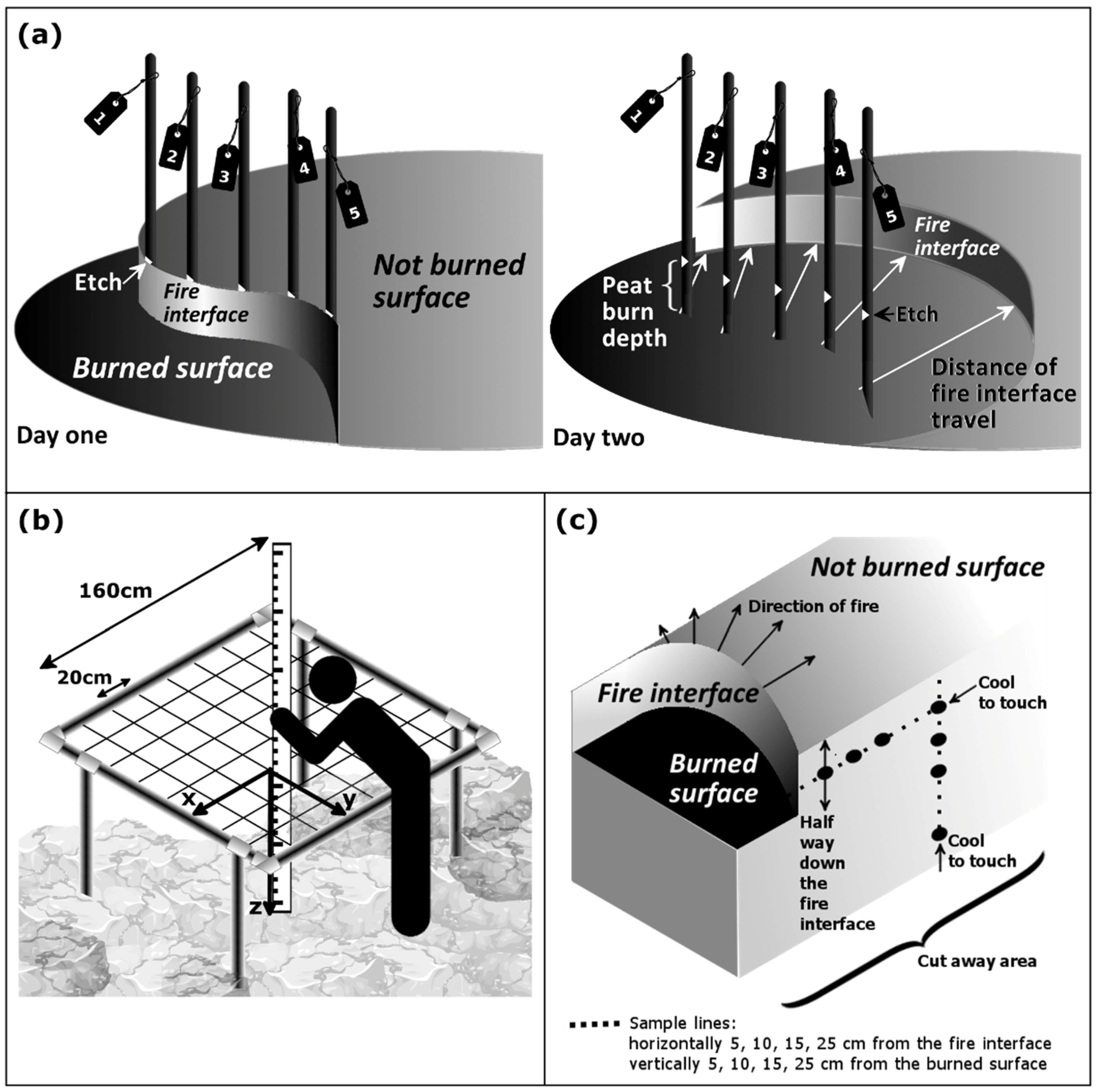 (a)

1
2
3
4
5

Etch
Fire interface
Not burned surface
Burned surface
Day one

1
2
3
4
5

Fire interface
Peat burn depth
Etch
Distance of fire interface travel
Day two

(b)

160cm
20cm
x
y
z

(c)

Not burned surface
Direction of fire
Fire interface
Burned surface
Cool to touch
Half way down the fire interface
Cool to touch
Cut away area

Sample lines:
horizontally 5, 10, 15, 25 cm from the fire interface
vertically 5, 10, 15, 25 cm from the burned surface