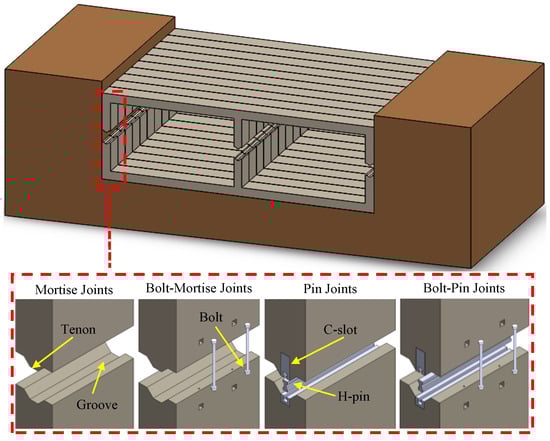 Mortise Joints

Tenon

Groove

Bolt-Mortise Joints

Bolt

Pin Joints

C-slot

H-pin

Bolt-Pin Joints