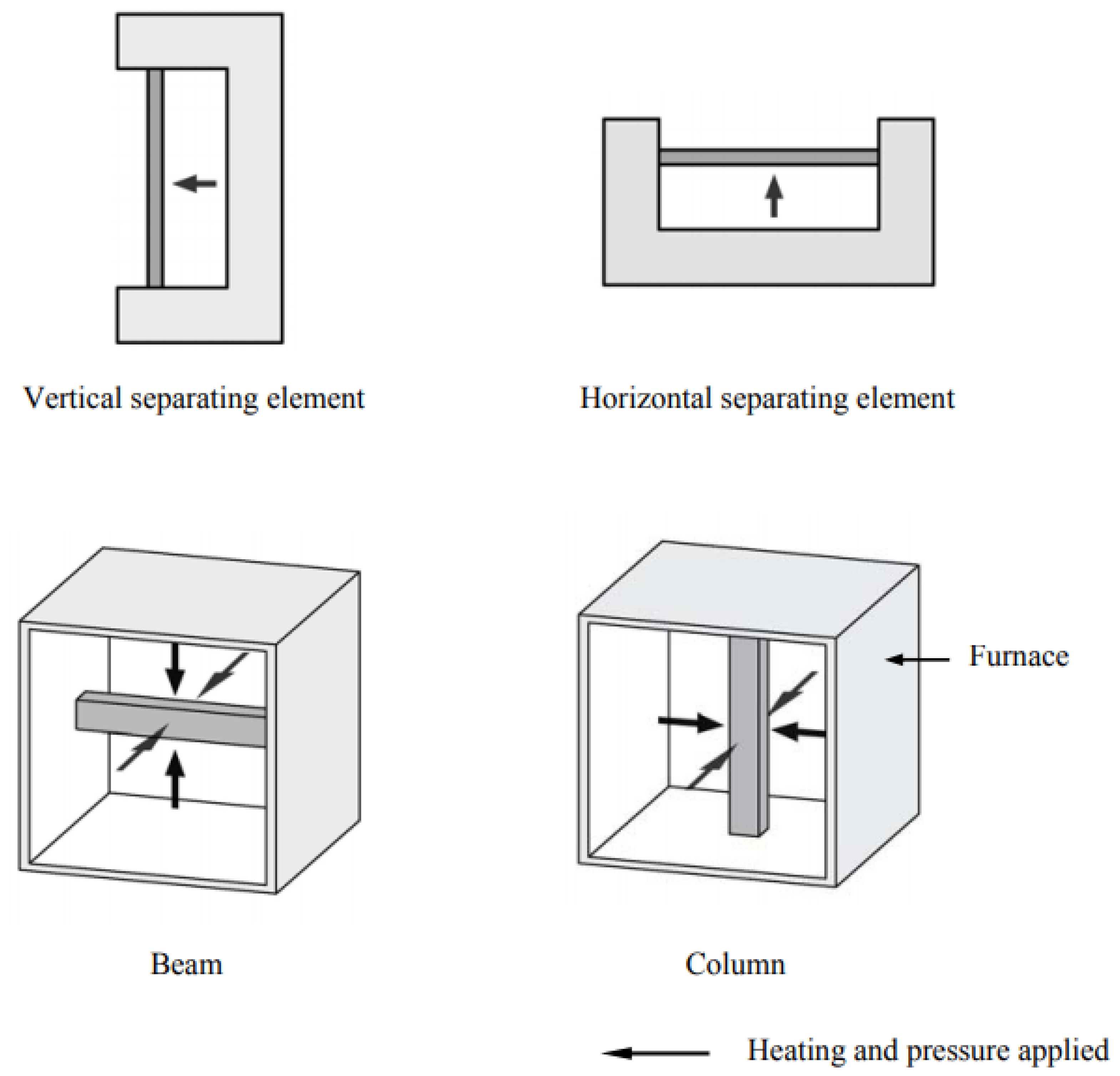 Vertical separating element

Horizontal separating element

Furnace

Beam

Column

Heating and pressure applied