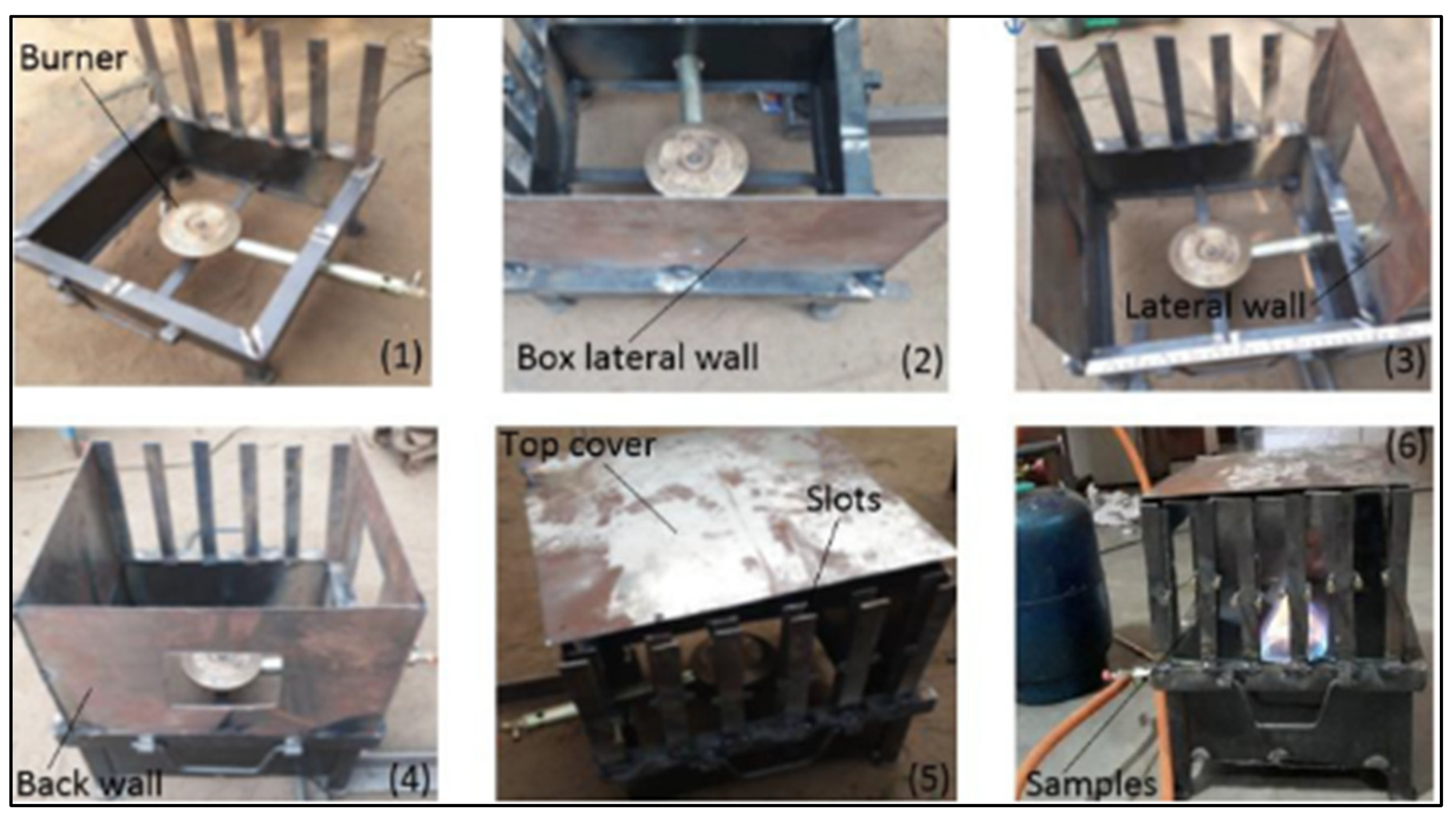 Burner
(1)
Box lateral wall
(2)
Lateral wall
(3)
Back wall
(4)
Top cover
Slots
(5)
(6)
Samples