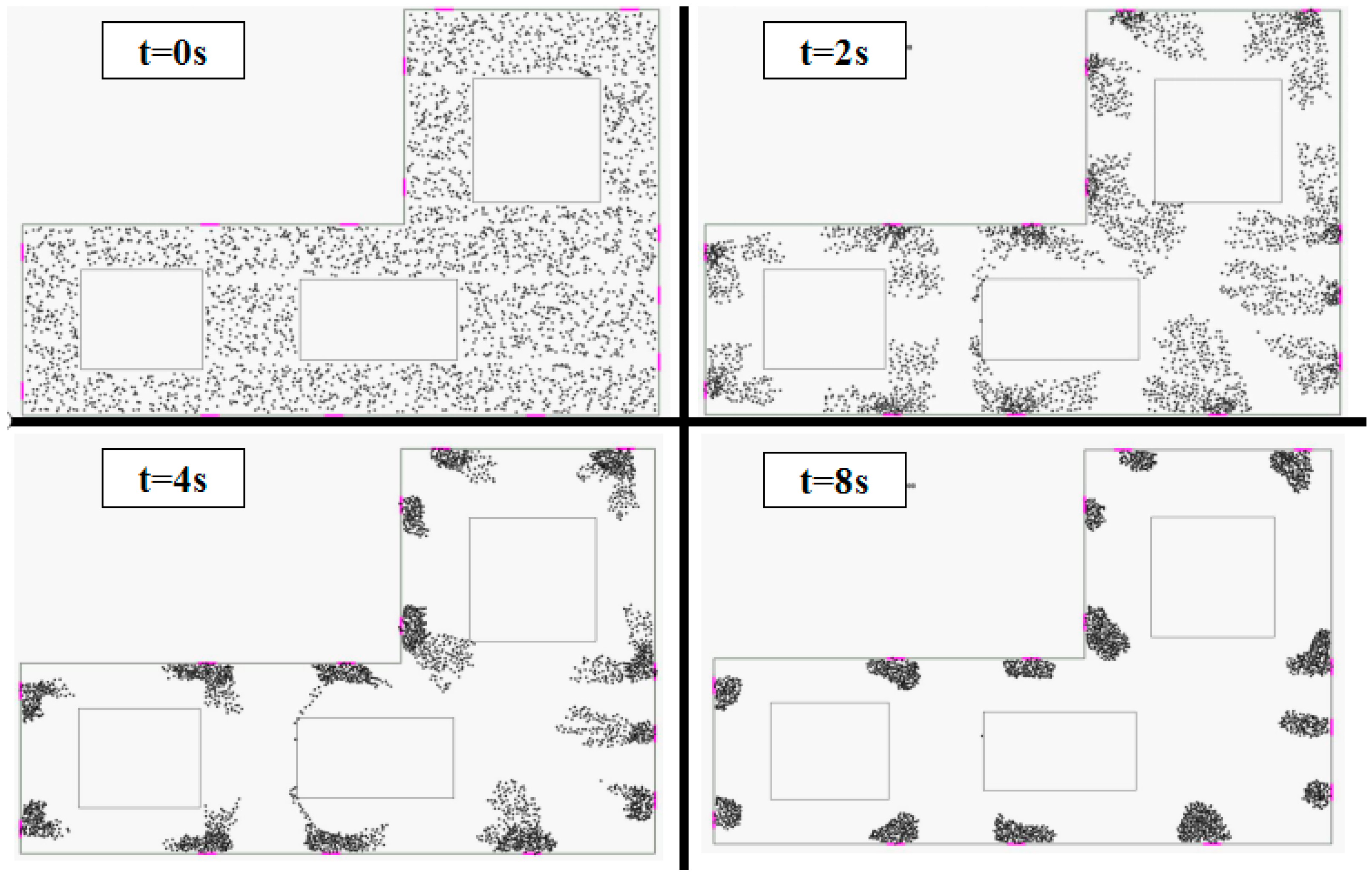 t=0s

t=2s

t=4s

t=8s