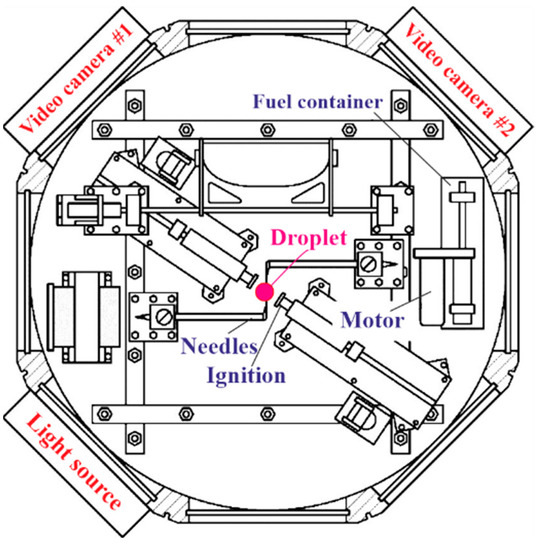 Video camera #1
Video camera #2
Fuel container
Droplet
Motor
Needles
Ignition
Light source