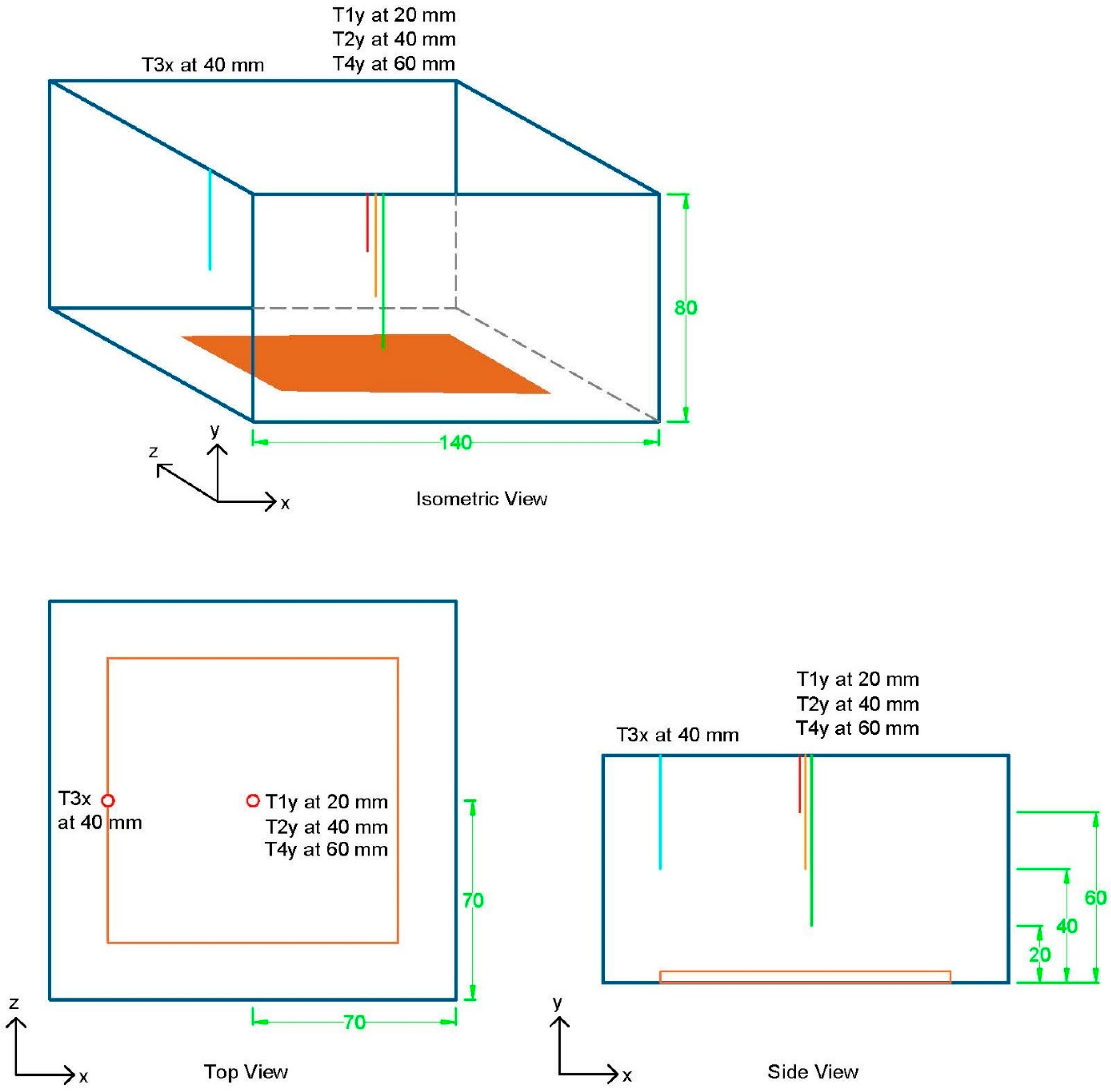 T1y at 20 mm
T2y at 40 mm
T4y at 60 mm

T3x at 40 mm

80

140

y
z
x

Isometric View

T3x
at 40 mm

T1y at 20 mm
T2y at 40 mm
T4y at 60 mm

70

70

z
x

Top View

T1y at 20 mm
T2y at 40 mm
T4y at 60 mm

T3x at 40 mm

60
40
20

y
x

Side View