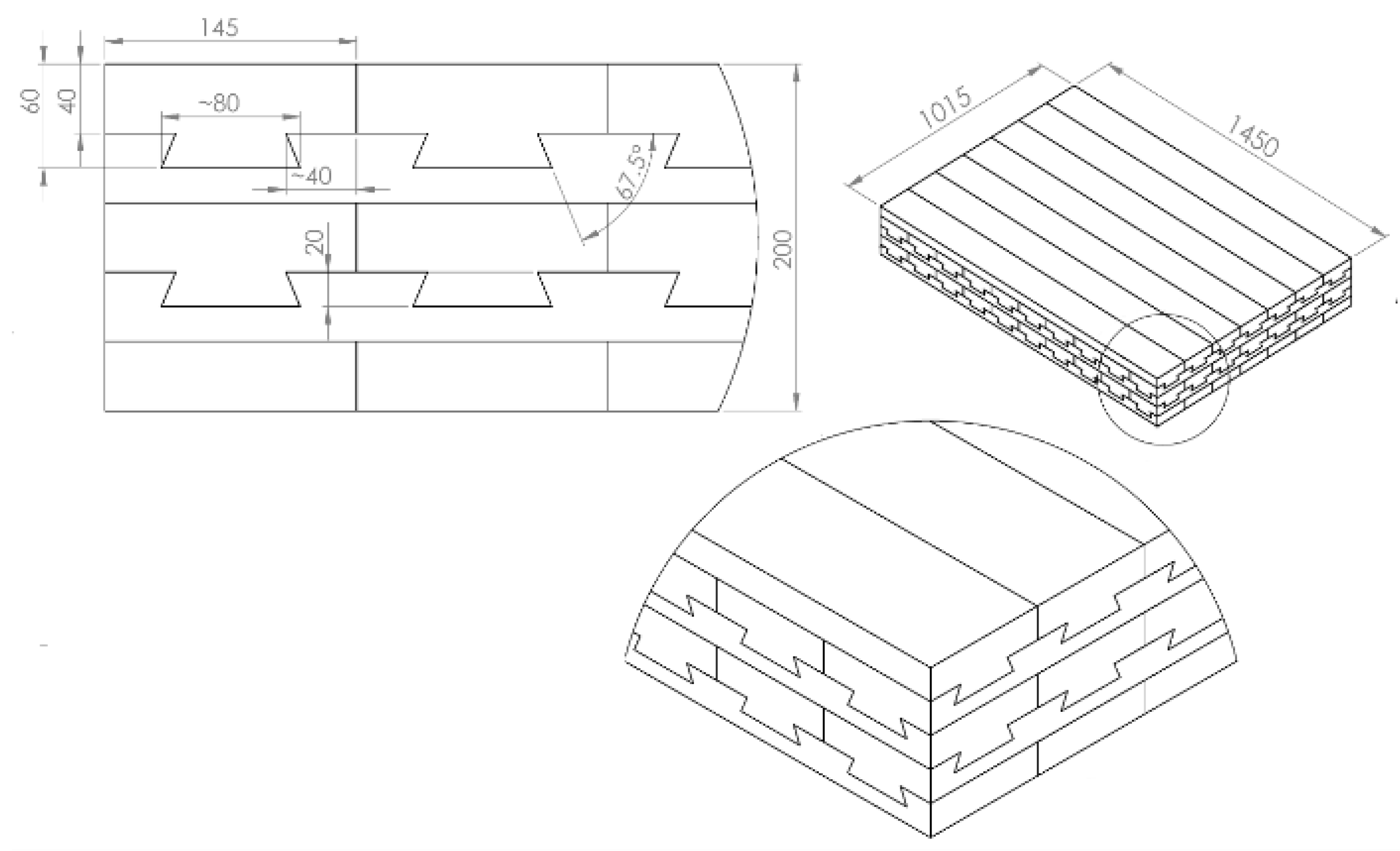 145
60
40
~80
~40
67.5°
20
200
1015
1450