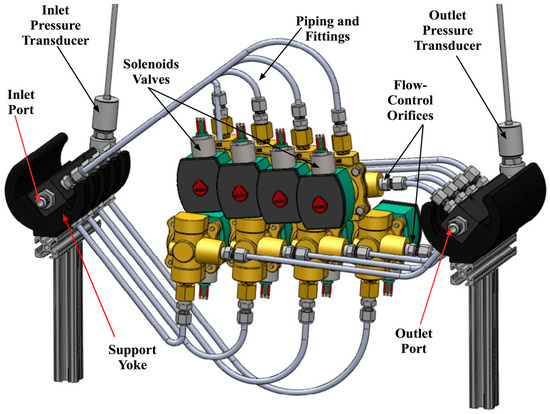 Inlet Pressure Transducer

Piping and Fittings

Outlet Pressure Transducer

Solenoids Valves

Inlet Port

Flow-Control Orifices

Support Yoke

Outlet Port