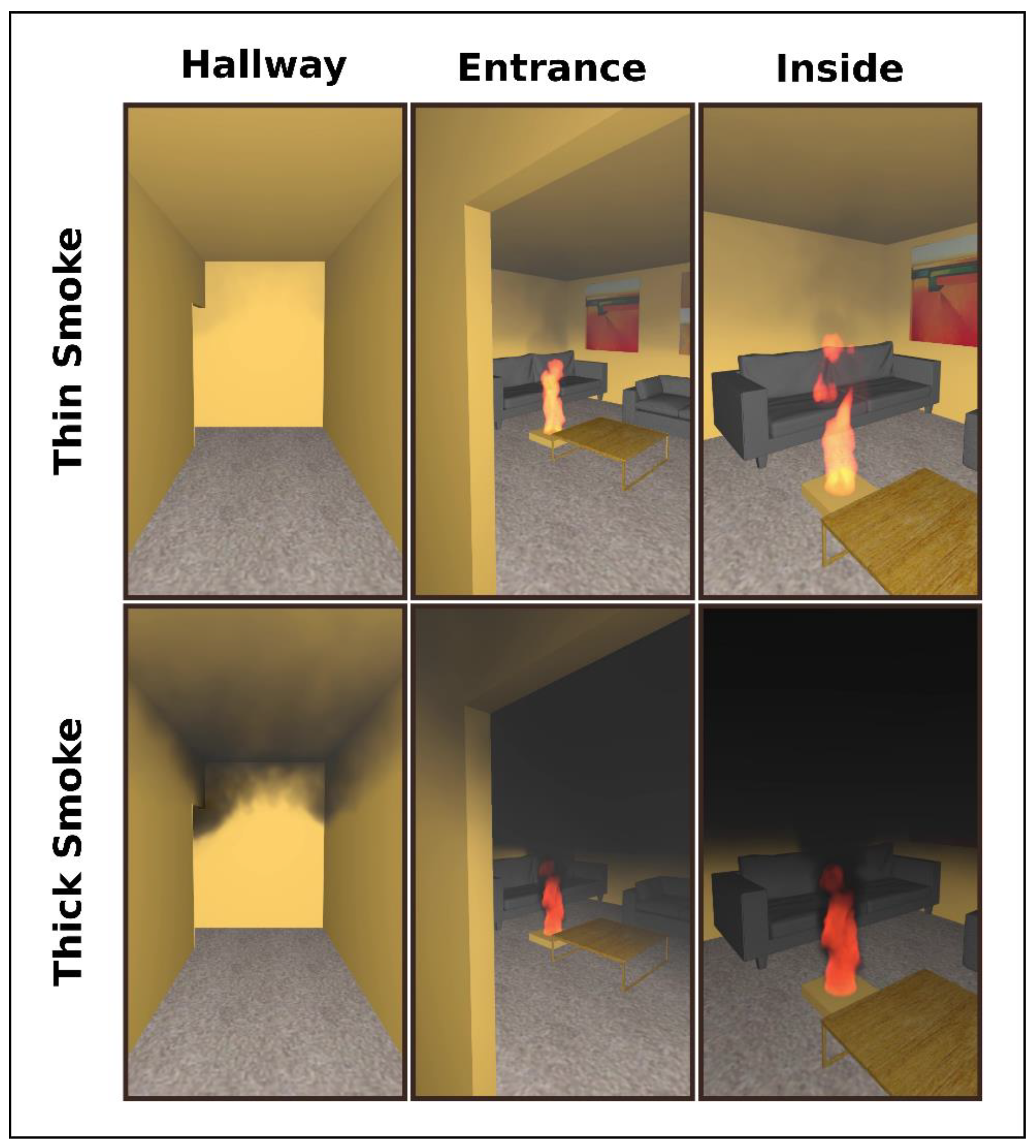 Hallway Entrance Inside

Thin Smoke

Thick Smoke