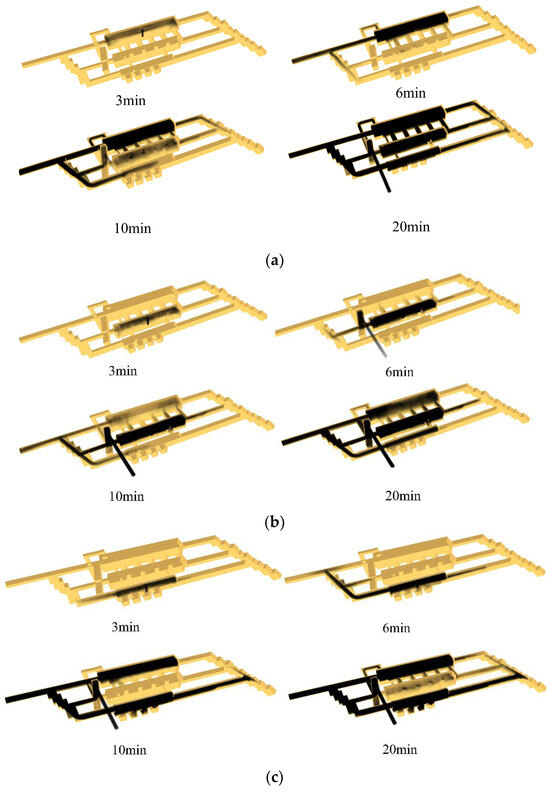 3min

6min

10min

20min

(a)

3min

6min

10min

20min

(b)

3min

6min

10min

20min

(c)