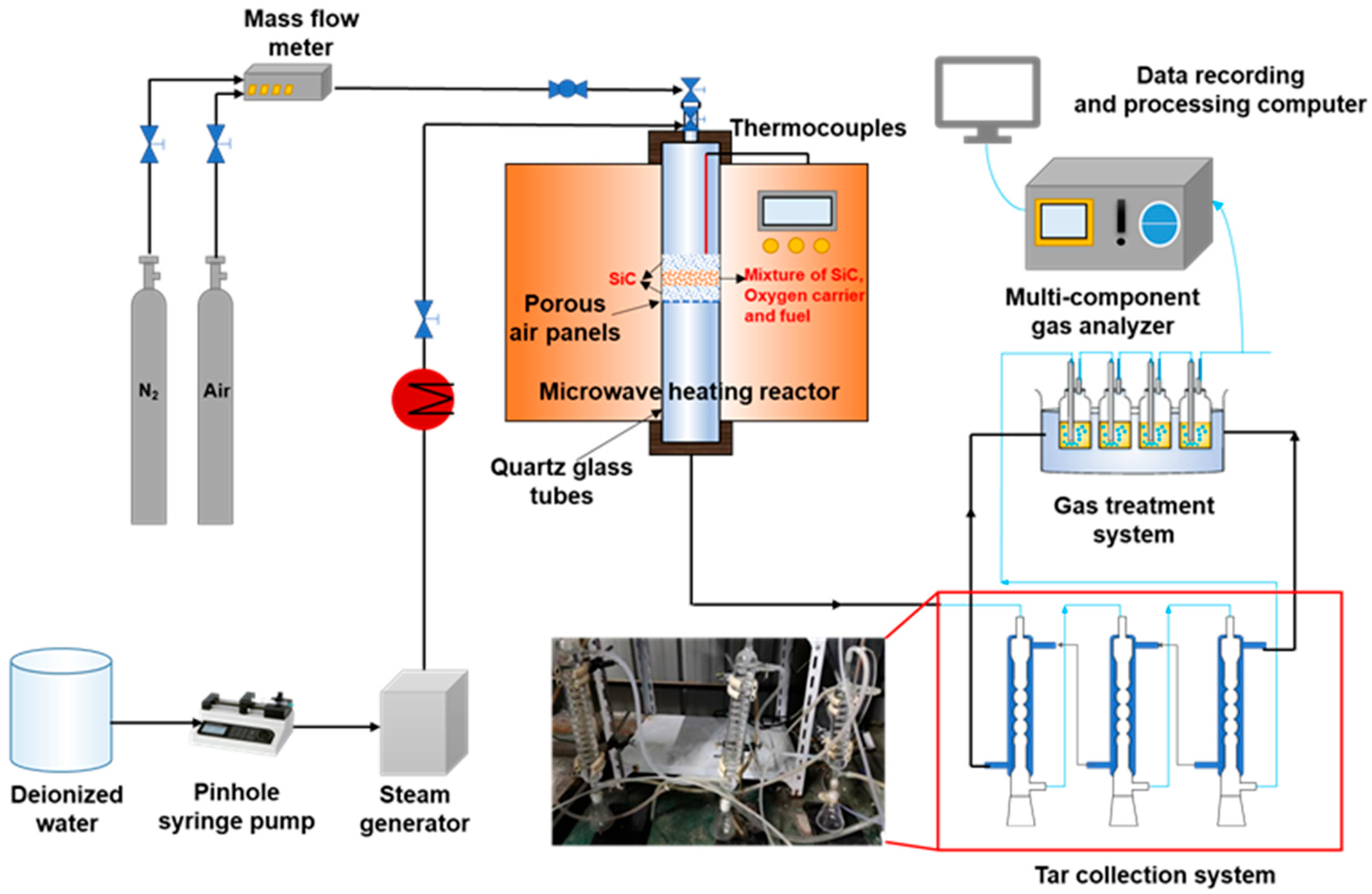 Mass flow meter

Data recording and processing computer

Thermocouples

SiC

Mixture of SiC, Oxygen carrier and fuel

Porous air panels

Multi-component gas analyzer

$N_2$

Air

Microwave heating reactor

Quartz glass tubes

Gas treatment system

Deionized water

Pinhole syringe pump

Steam generator

Tar collection system