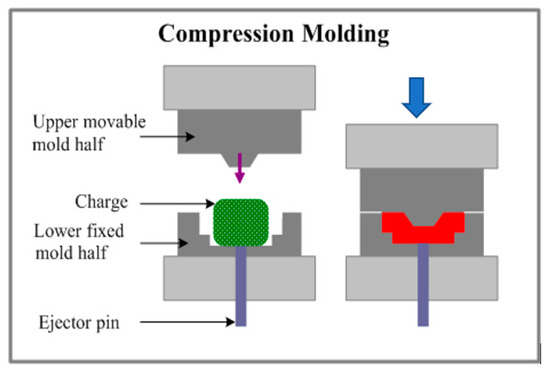 Compression Molding

Upper movable mold half

Charge

Lower fixed mold half

Ejector pin