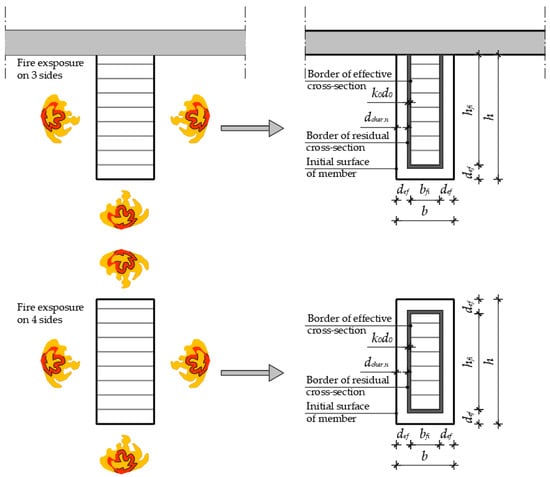 Fire exsposure on 3 sides

Border of effective cross-section
$k_0 d_0$
$d_{char,n}$
Border of residual cross-section
Initial surface of member

$h_{fi}$
$h$
$d_{ef}$
$d_{ef}$ $b_{fi}$ $d_{ef}$
$b$

Fire exsposure on 4 sides

Border of effective cross-section
$k_0 d_0$
$d_{char,n}$
Border of residual cross-section
Initial surface of member

$d_{ef}$
$h_{fi}$
$h$
$d_{ef}$
$d_{ef}$ $b_{fi}$ $d_{ef}$
$b$