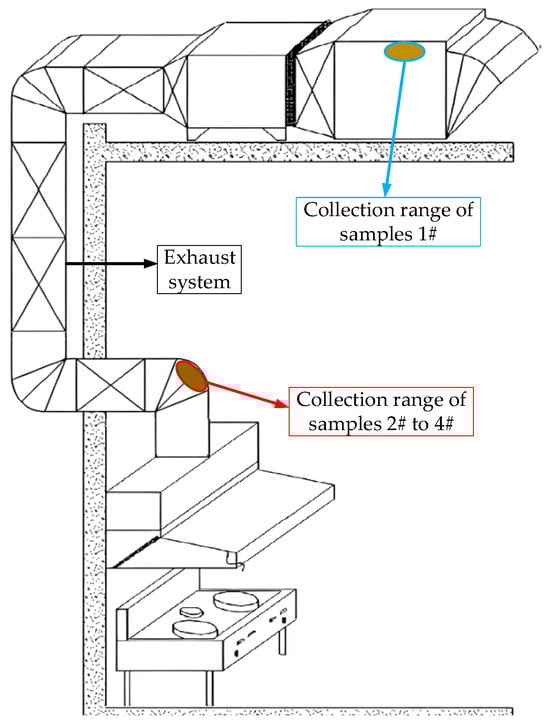 Collection range of samples 1#

Exhaust system

Collection range of samples 2# to 4#