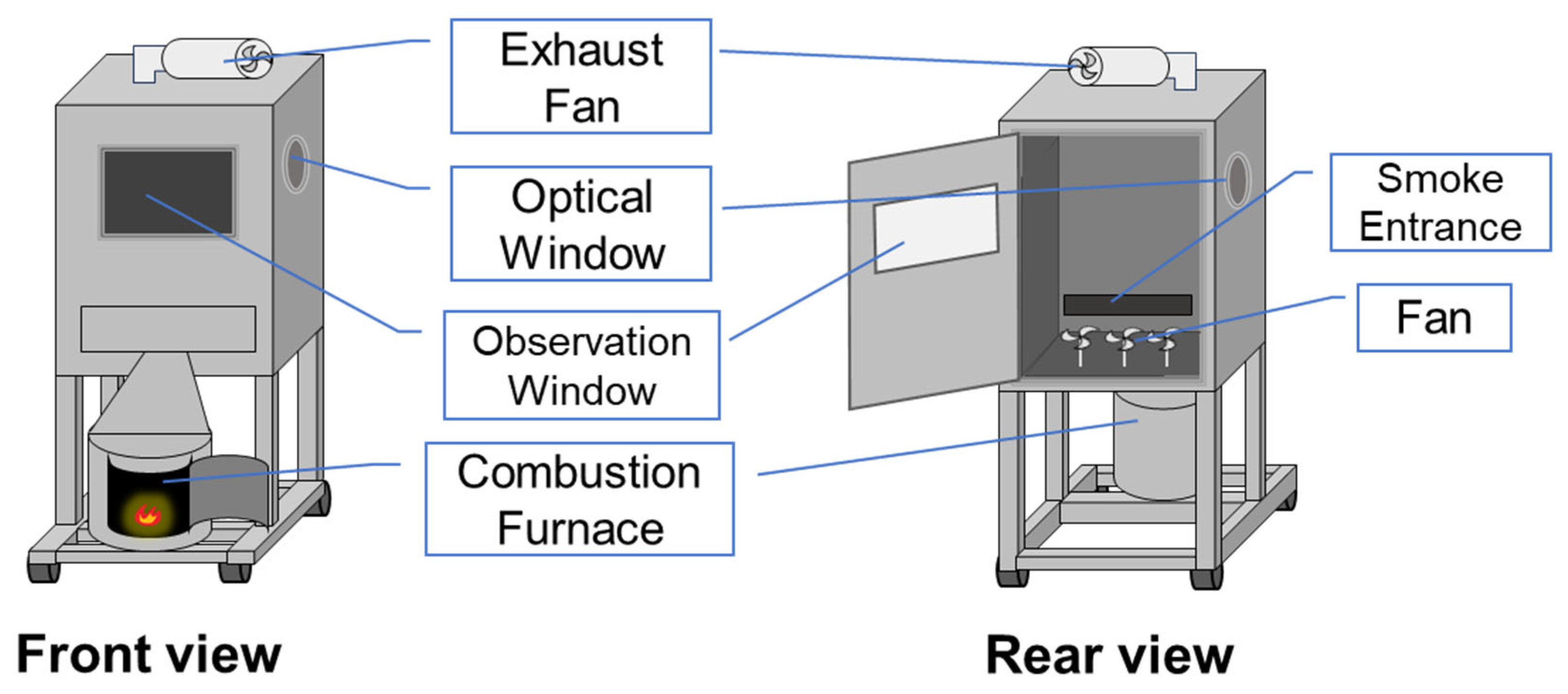 Exhaust Fan

Optical Window

Observation Window

Combustion Furnace

Smoke Entrance

Fan

Front view

Rear view