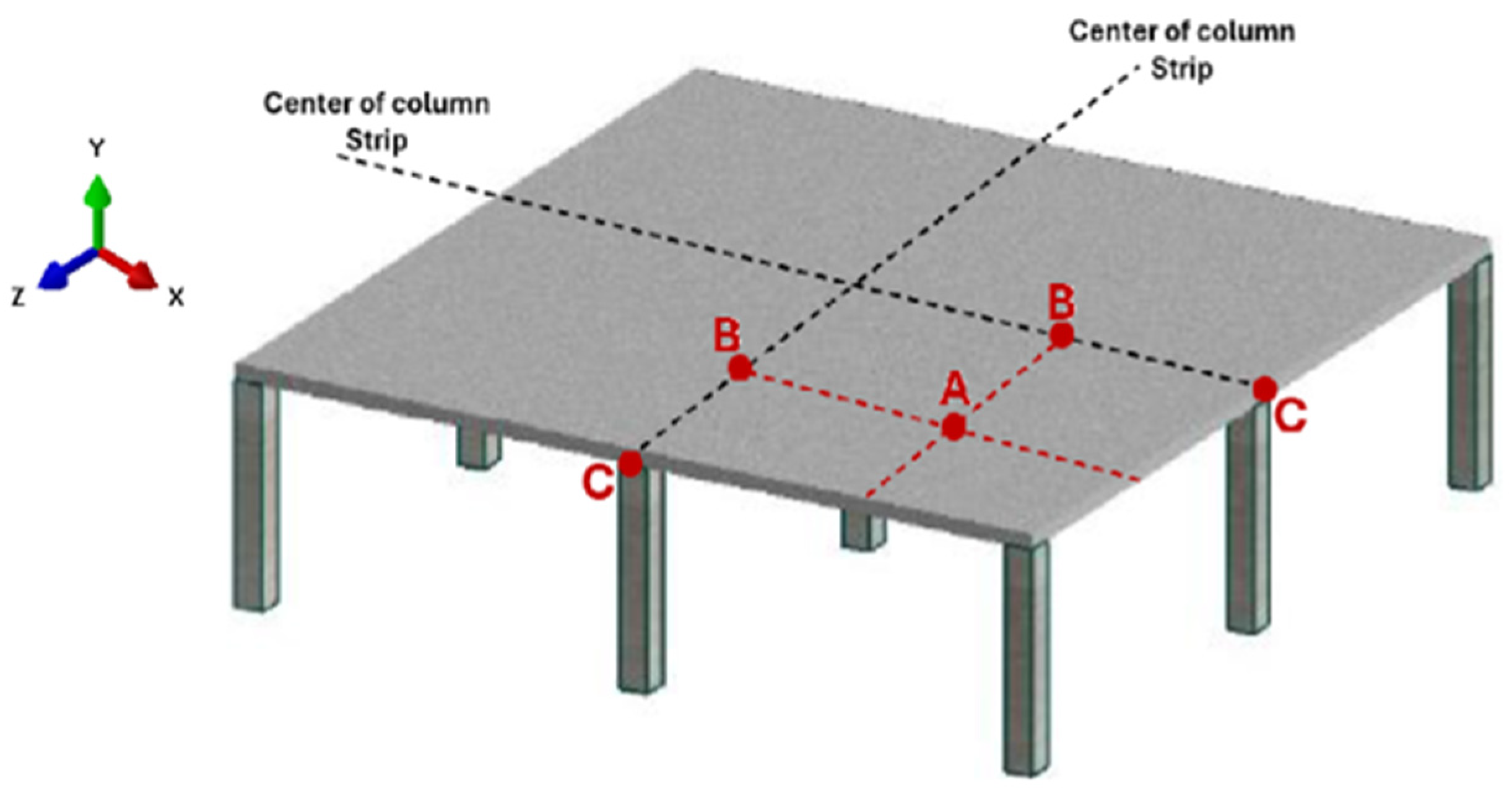 Center of column Strip

Center of column Strip

Y

Z

X

B

B

A

C

C