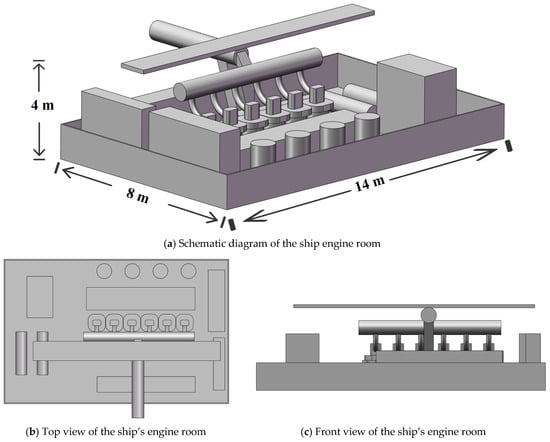 4 m

8 m

14 m

(a) Schematic diagram of the ship engine room

(b) Top view of the ship's engine room

(c) Front view of the ship's engine room