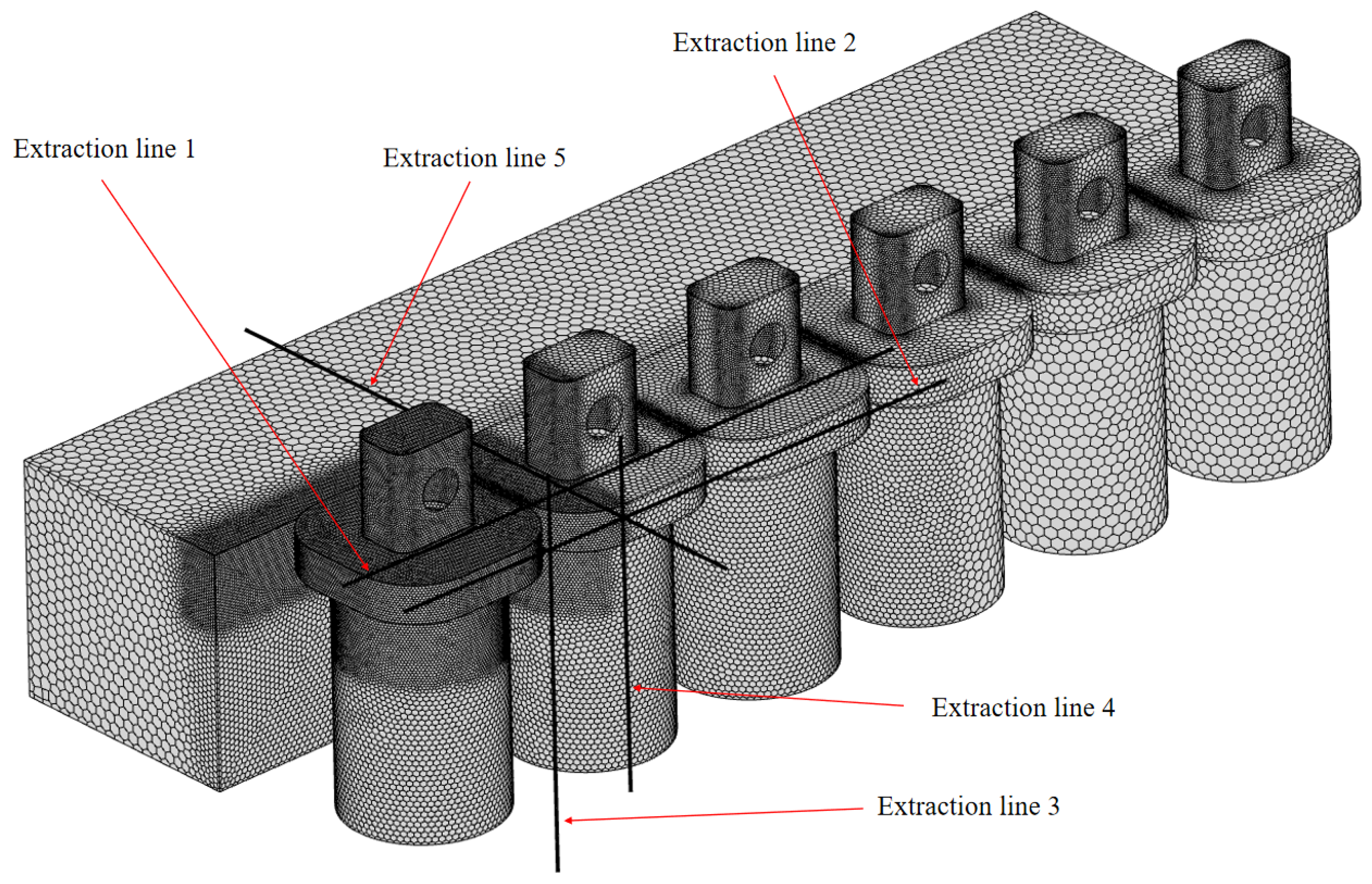 Extraction line 2

Extraction line 1

Extraction line 5

Extraction line 4

Extraction line 3