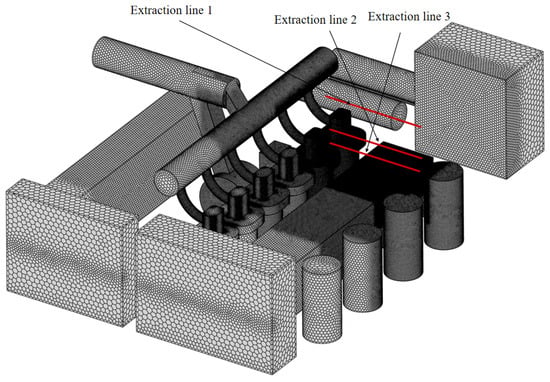 Extraction line 1

Extraction line 2

Extraction line 3