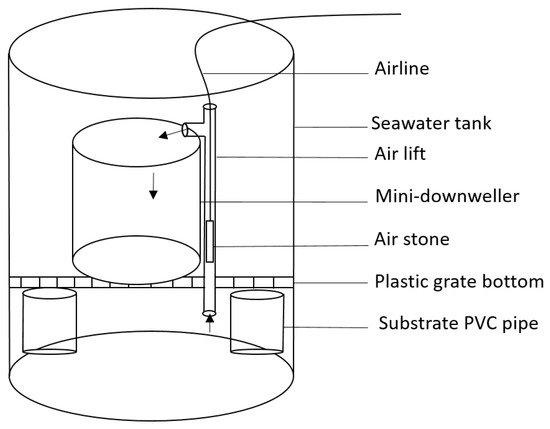 Airline
Seawater tank
Air lift
Mini-downweller
Air stone
Plastic grate bottom
Substrate PVC pipe