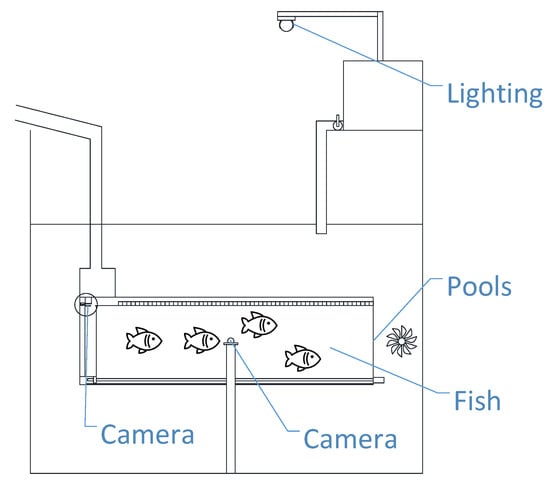 Lighting

Pools

Fish

Camera

Camera