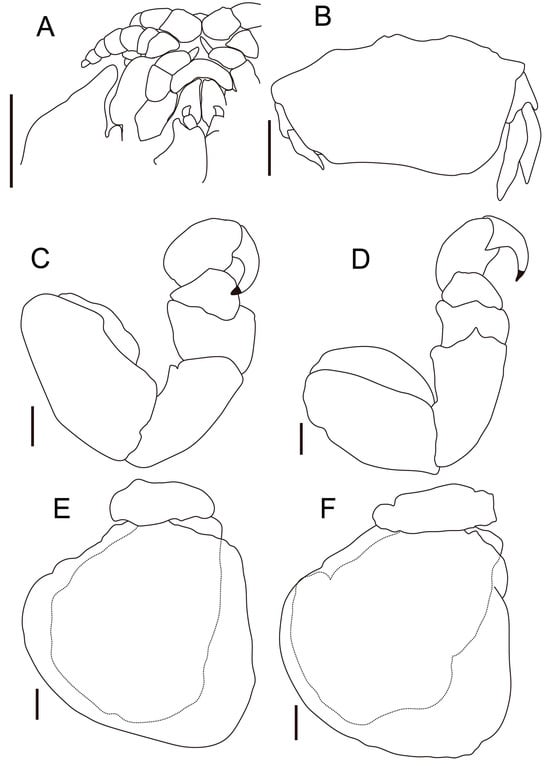 A
B
C
D
E
F