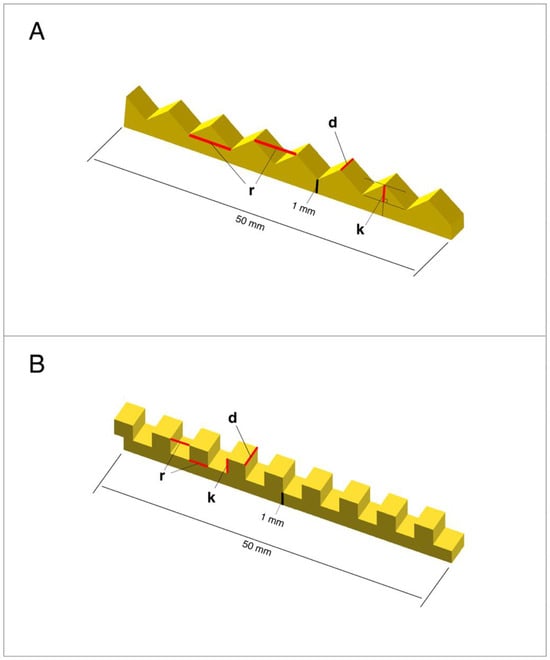 A

d

r

1 mm

k

50 mm

B

d

r

k

1 mm

50 mm