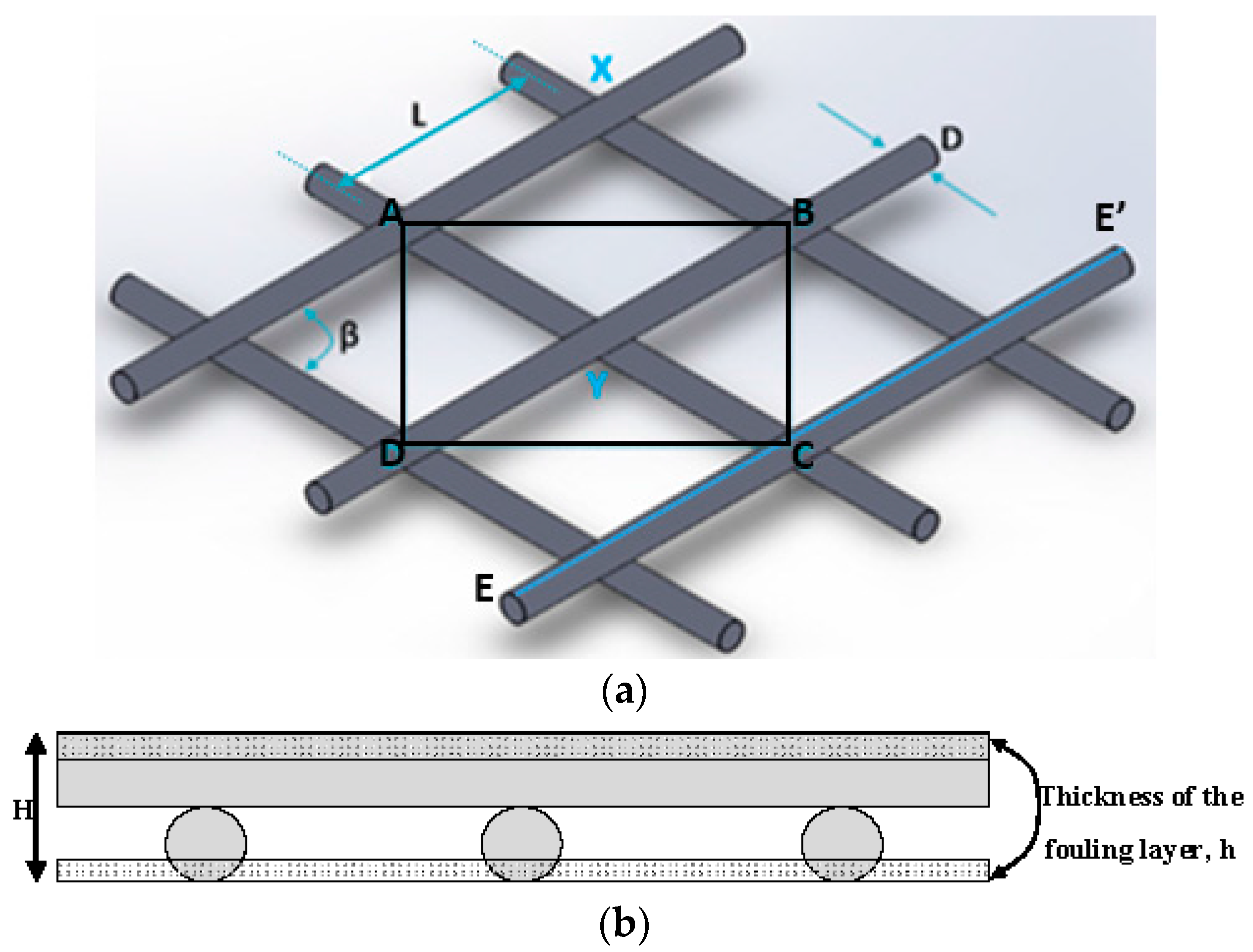 X

L

D

A

B

E′

β

Y

D

C

E

(a)

H

Thickness of the fouling layer, h

(b)