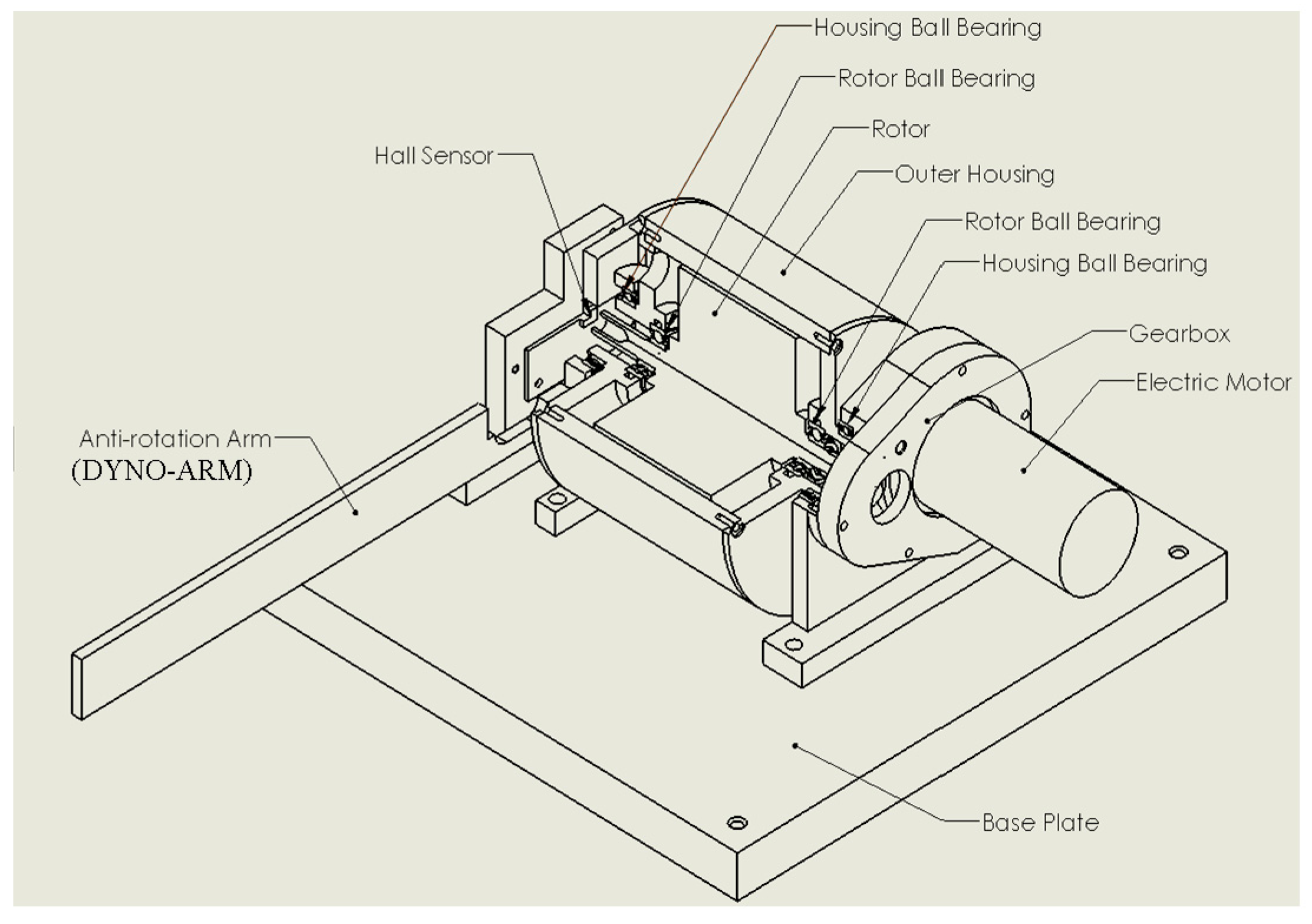 Housing Ball Bearing

Rotor Ball Bearing

Rotor

Hall Sensor

Outer Housing

Rotor Ball Bearing

Housing Ball Bearing

Gearbox

Electric Motor

Anti-rotation Arm
(DYNO-ARM)

Base Plate