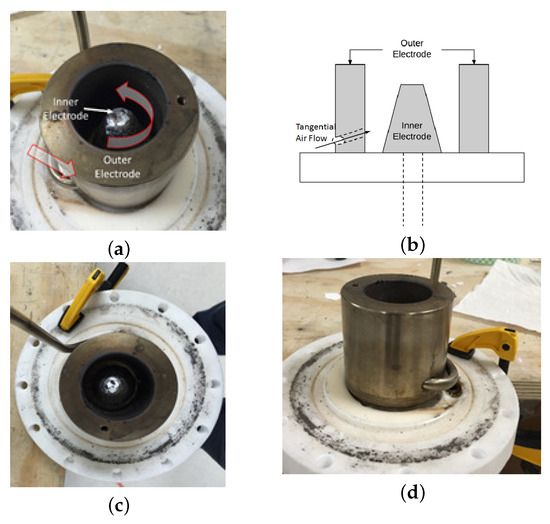 Inner Electrode

Outer Electrode

(a)

Outer Electrode

Tangential Air Flow

Inner Electrode

(b)

(c)

(d)