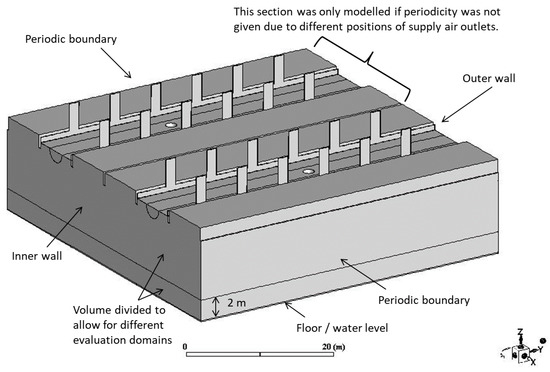 This section was only modelled if periodicity was not given due to different positions of supply air outlets.

Periodic boundary

Outer wall

Inner wall

Volume divided to allow for different evaluation domains

2 m

Periodic boundary

Floor / water level

0

20 (m)

Z

Y

X