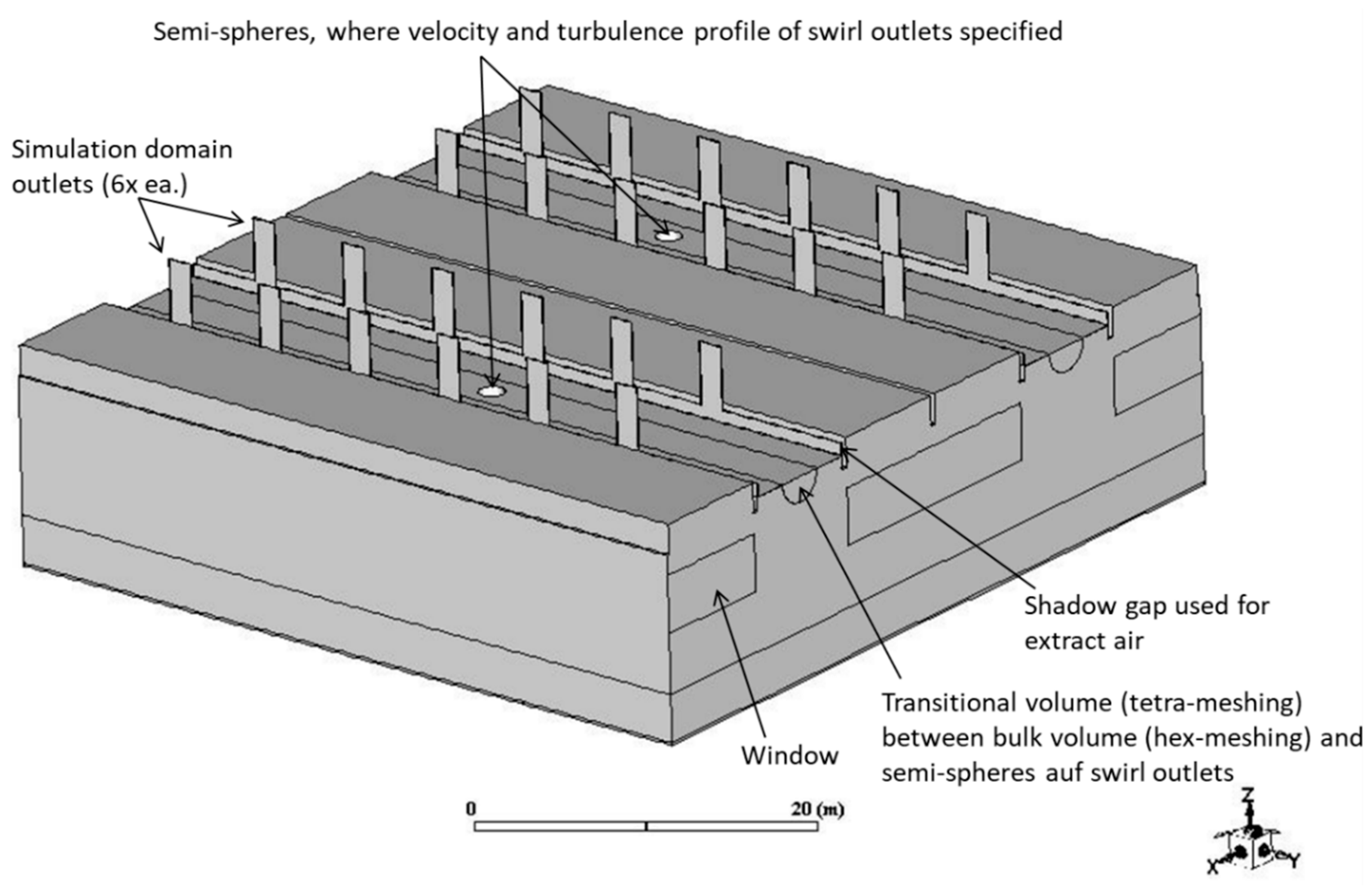 Semi-spheres, where velocity and turbulence profile of swirl outlets specified

Simulation domain outlets (6x ea.)

Shadow gap used for extract air

Transitional volume (tetra-meshing) between bulk volume (hex-meshing) and semi-spheres auf swirl outlets

Window

0

20 (m)

Z

X

Y