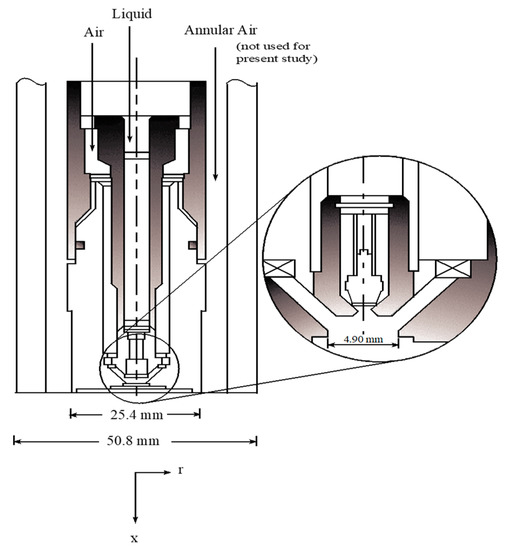 Liquid

Air

Annular Air
(not used for present study)

4.90 mm

25.4 mm

50.8 mm

r

x